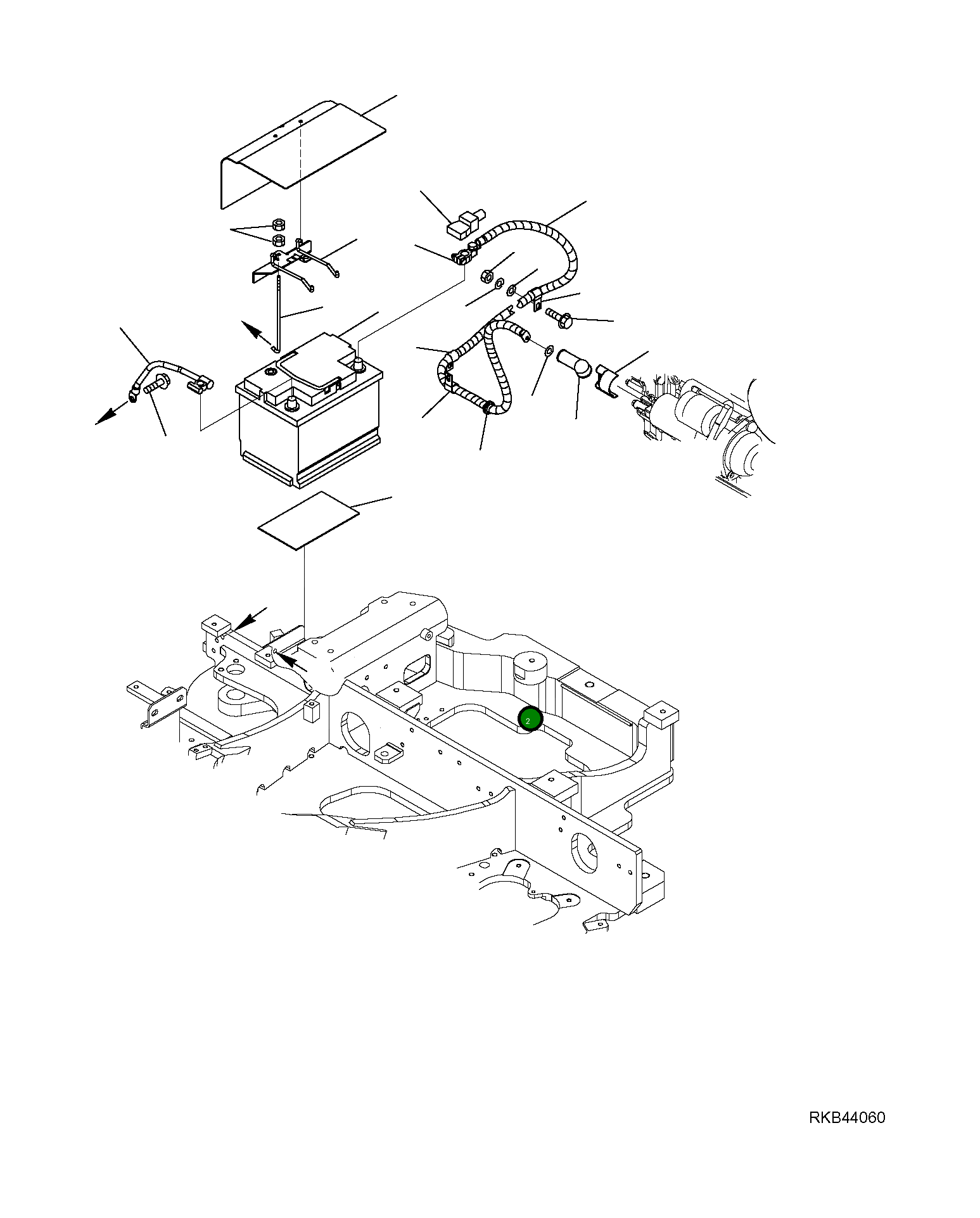 2

RKB44060