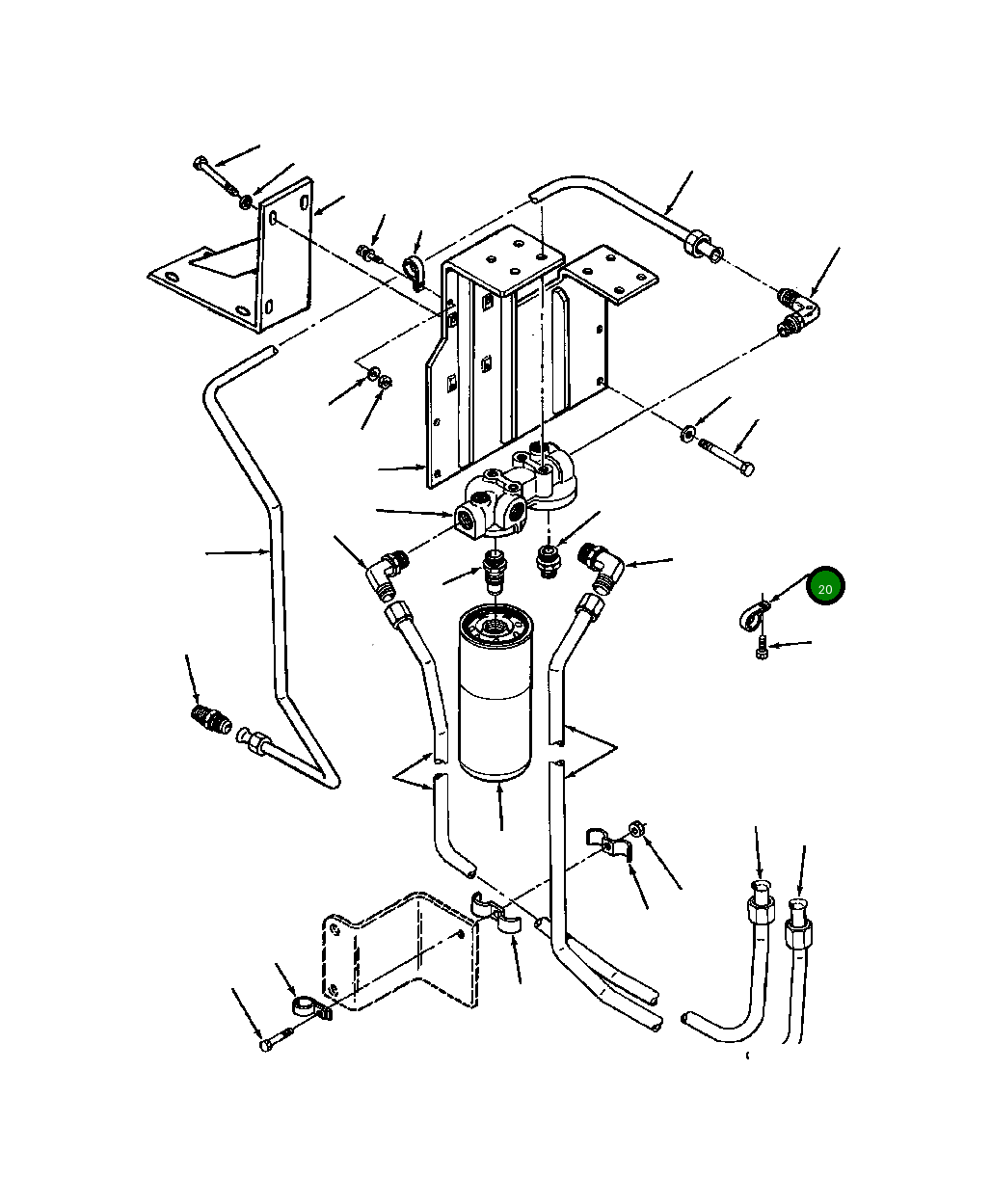 20