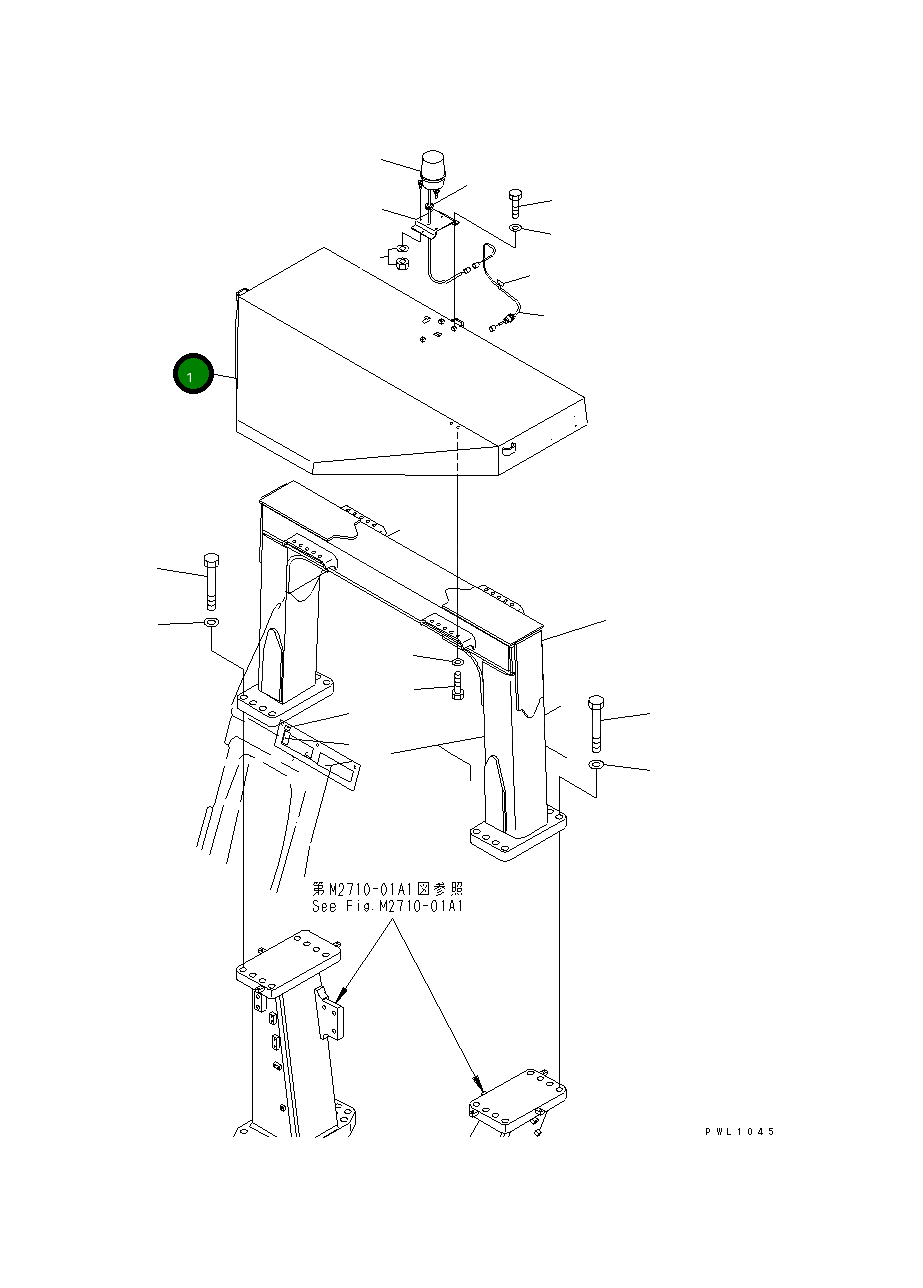 1

第M2710-01A1図参照
See Fig.M2710-01A1

PWL1045