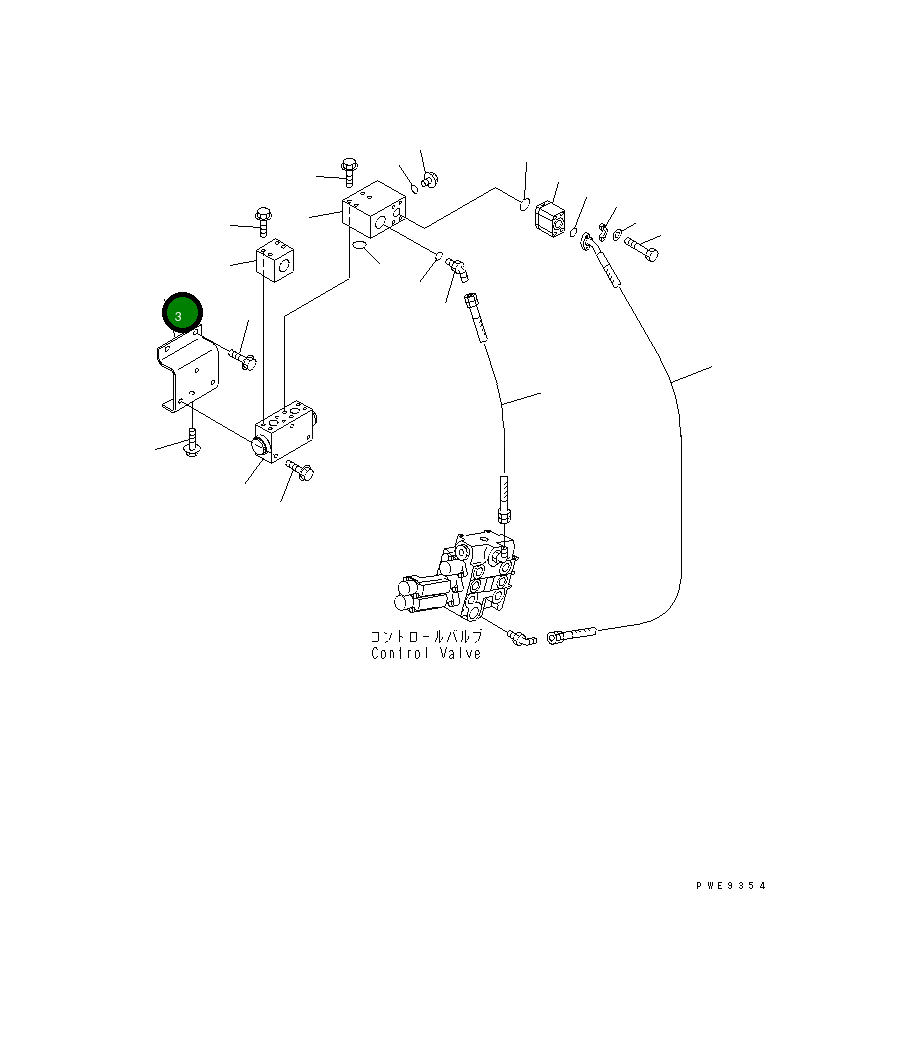 3

コントロールバルブ
Control Valve

PWE9354