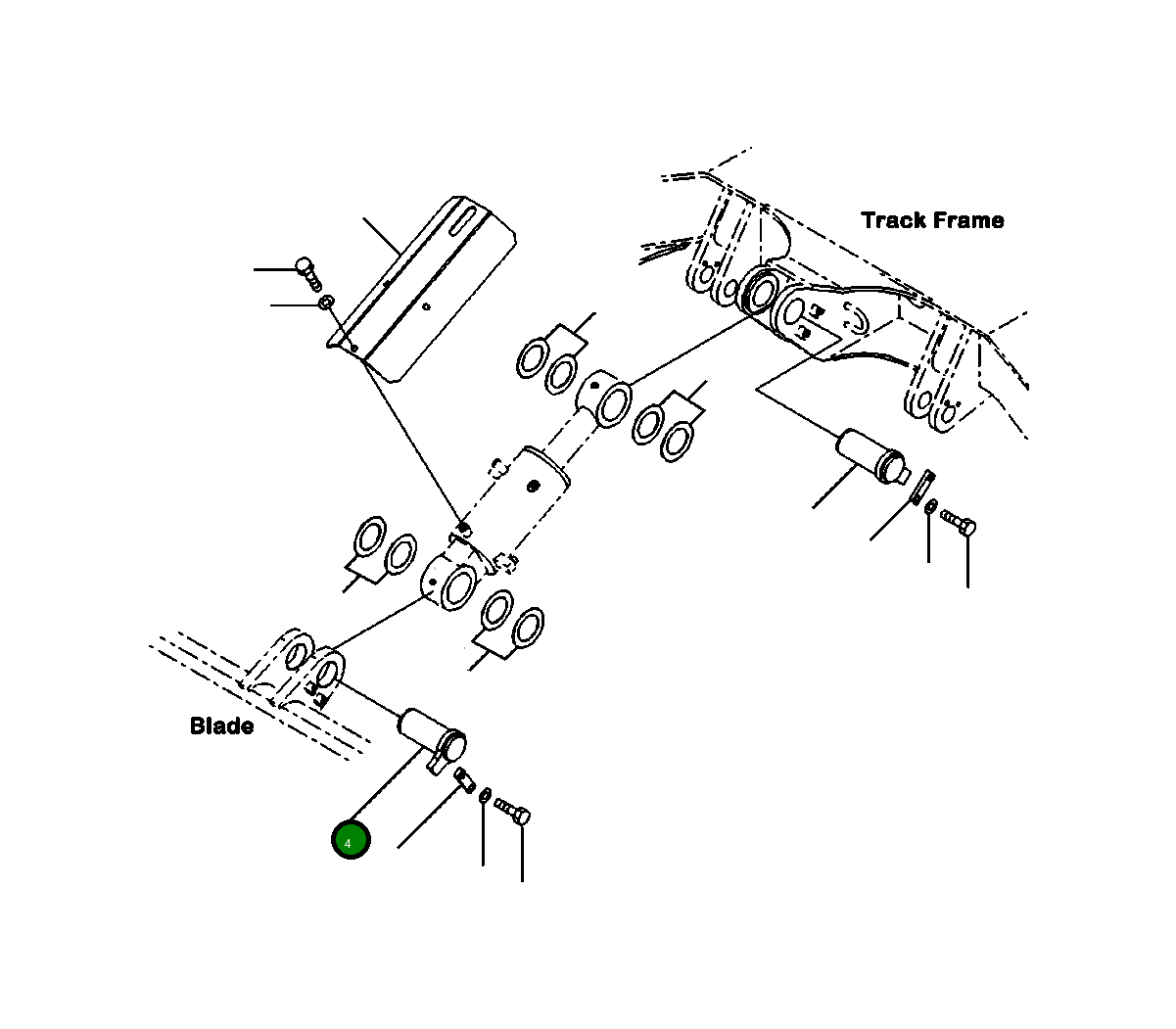 Track Frame

Blade

4