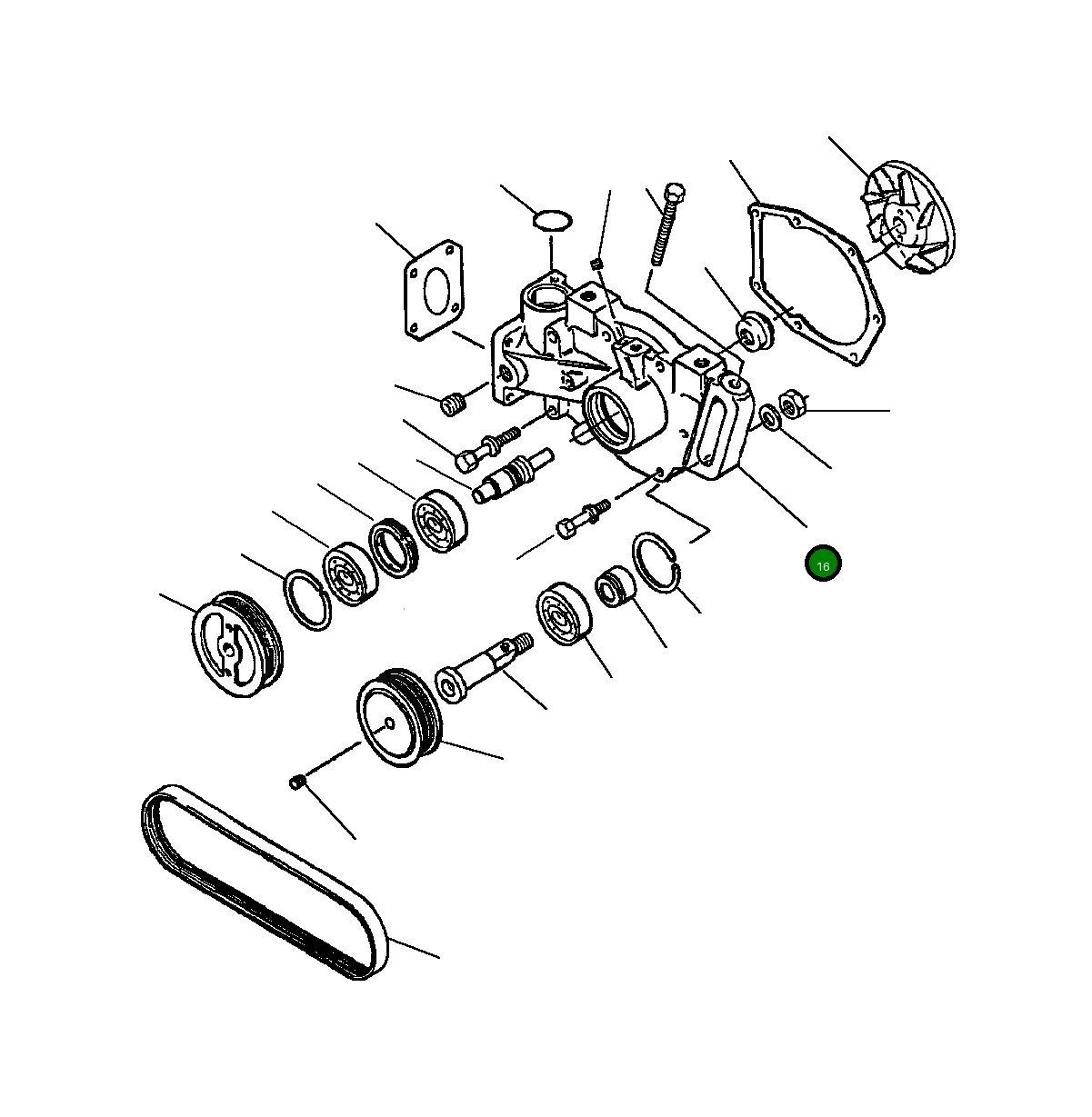 16