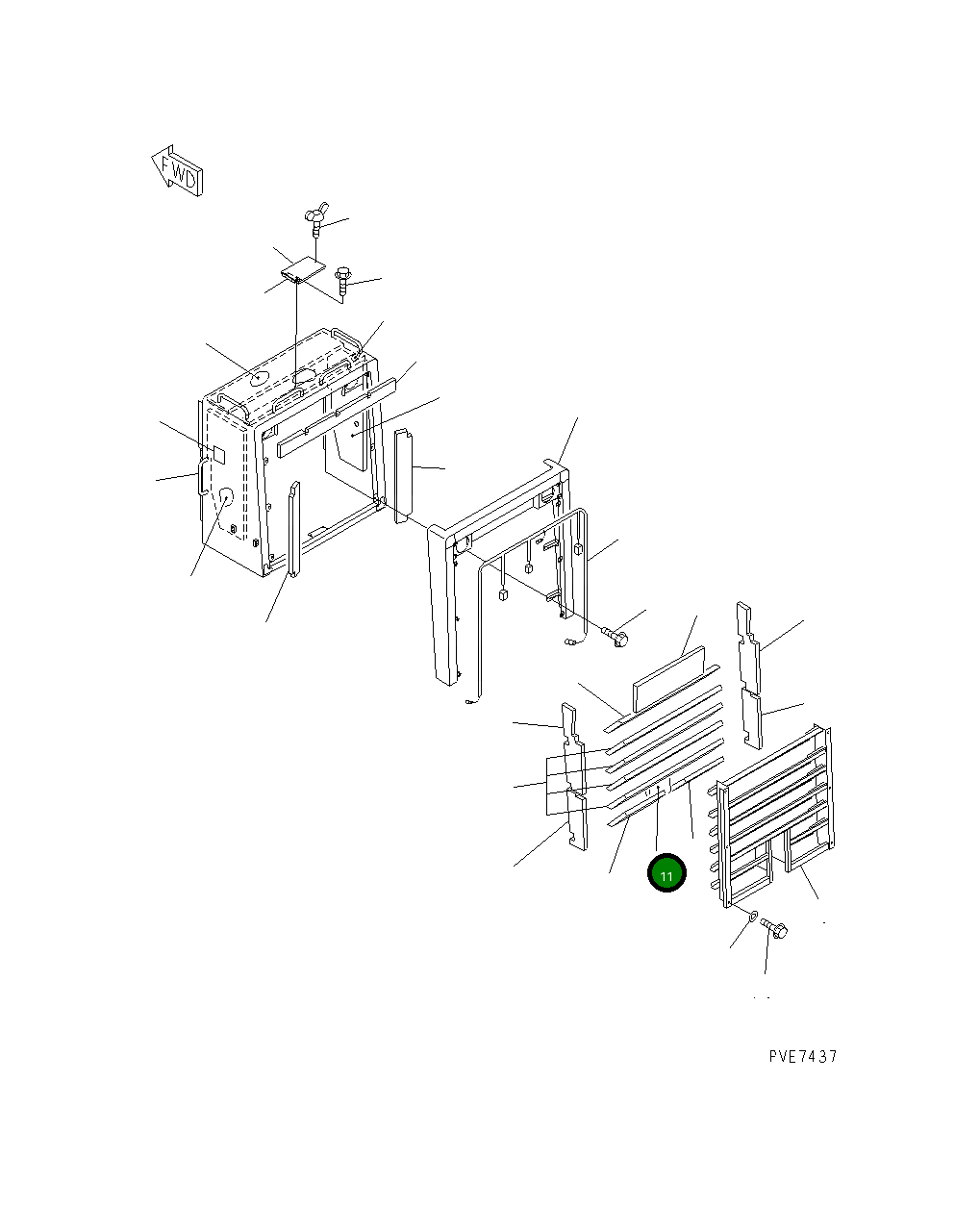 FWD

11

PVE7437