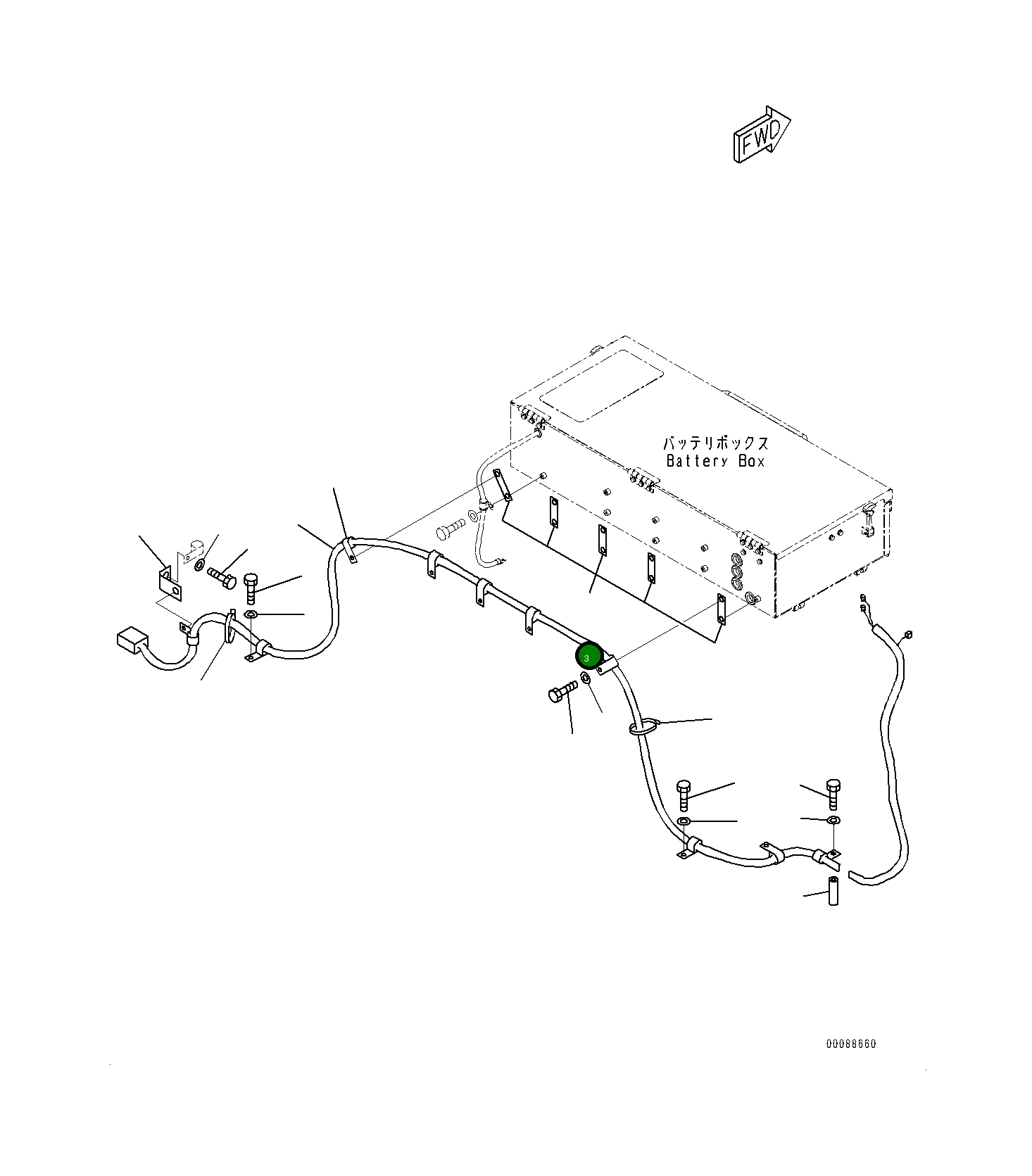 FWD

バッテリボックス
Battery Box

3

00088660