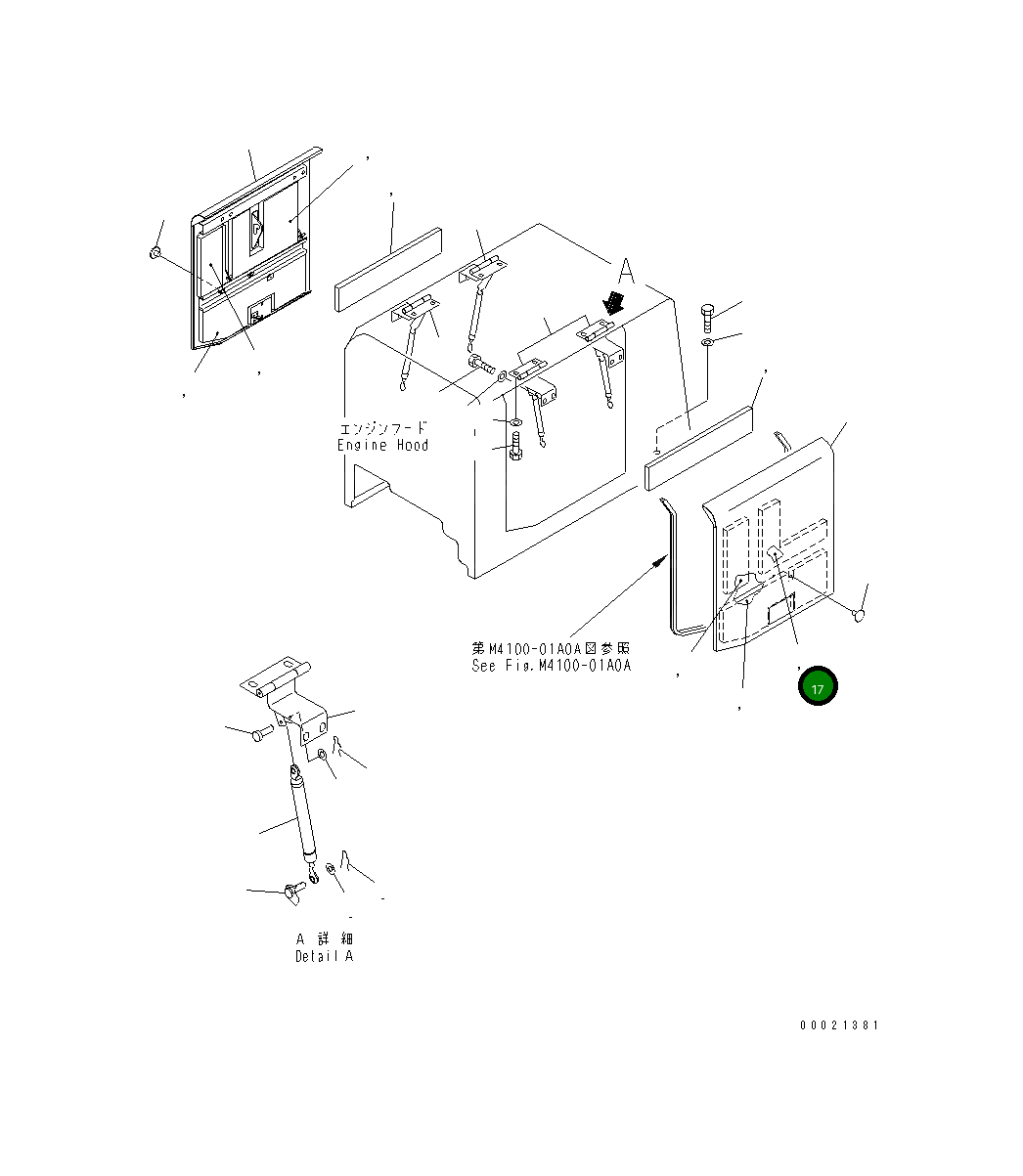 A

エンジンフード
Engine Hood

第M4100-01A0A図参照
See Fig.M4100-01A0A

17

A 詳 細
Detail A

00021381