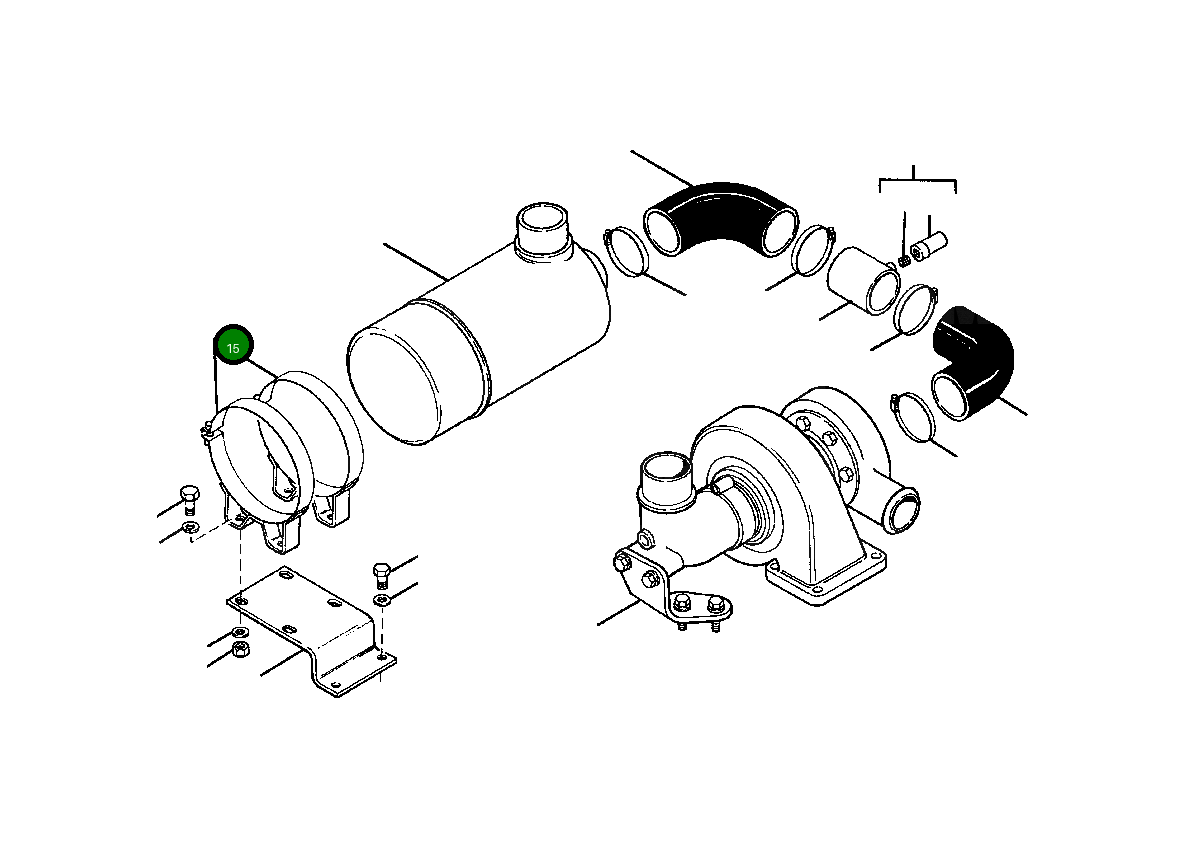 15