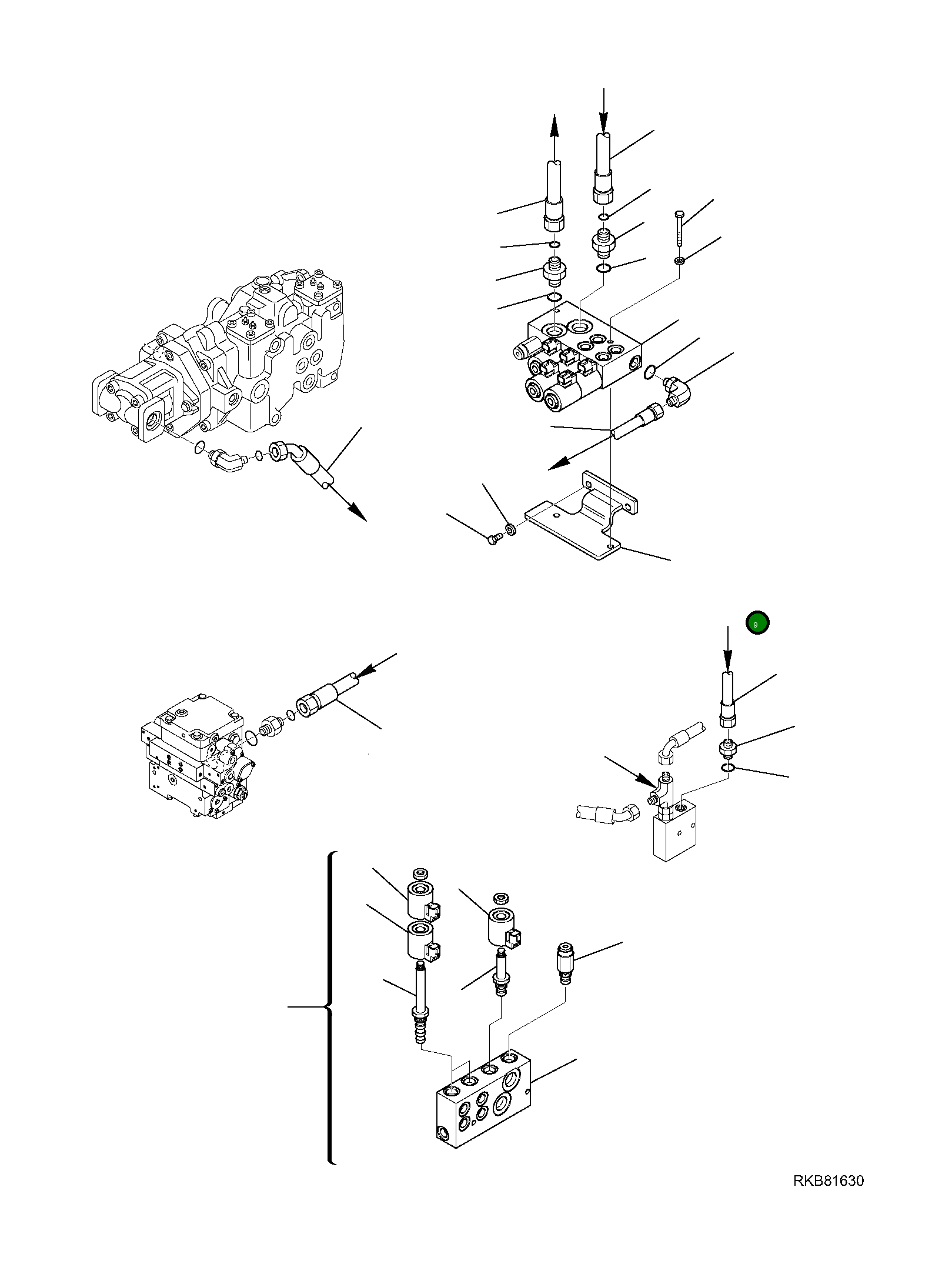 9

RKB81630