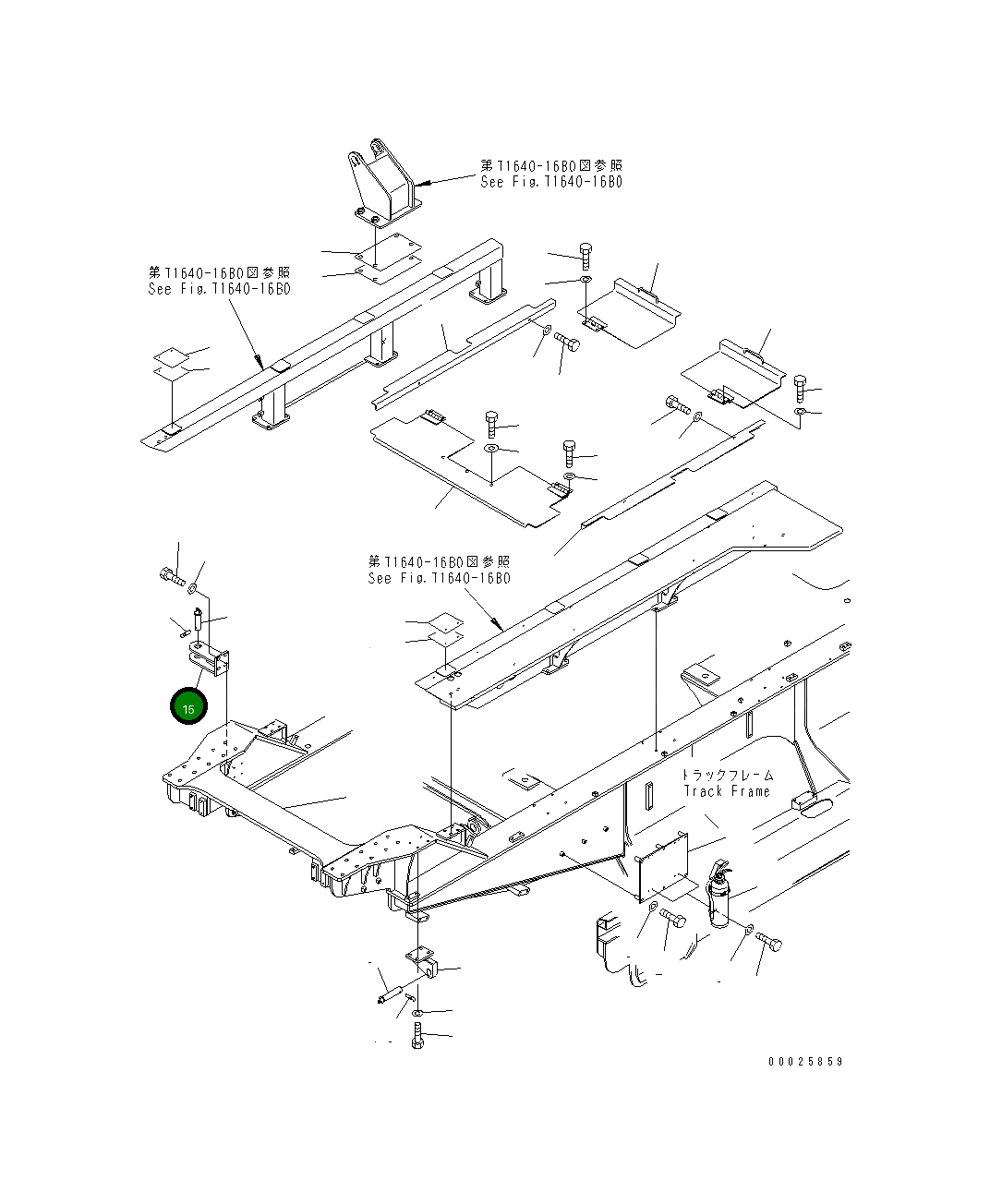 第T1640-16B0図参照
See Fig.T1640-16B0

第T1640-16B0図参照
See Fig.T1640-16B0

第T1640-16B0図参照
See Fig.T1640-16B0

15

トラックフレーム
Track Frame

00025859