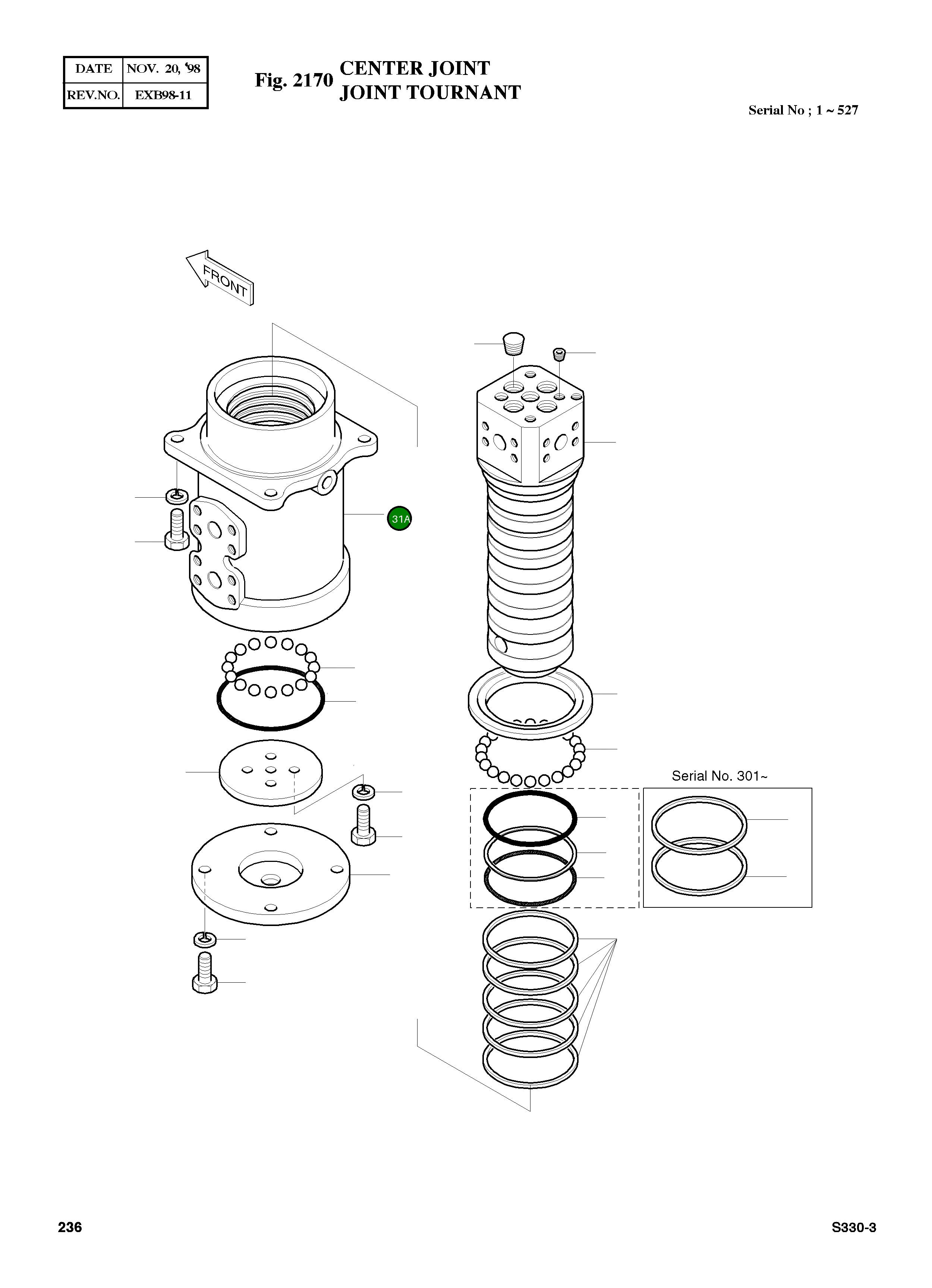 | DATE | NOV. 20, '98 |
|---|---|
| REV.NO. | EXB98-11 |

Fig. 2170 CENTER JOINT
JOINT TOURNANT

Serial No ; 1 ~ 527

FRONT

31A

Serial No. 301~

236

S330-3