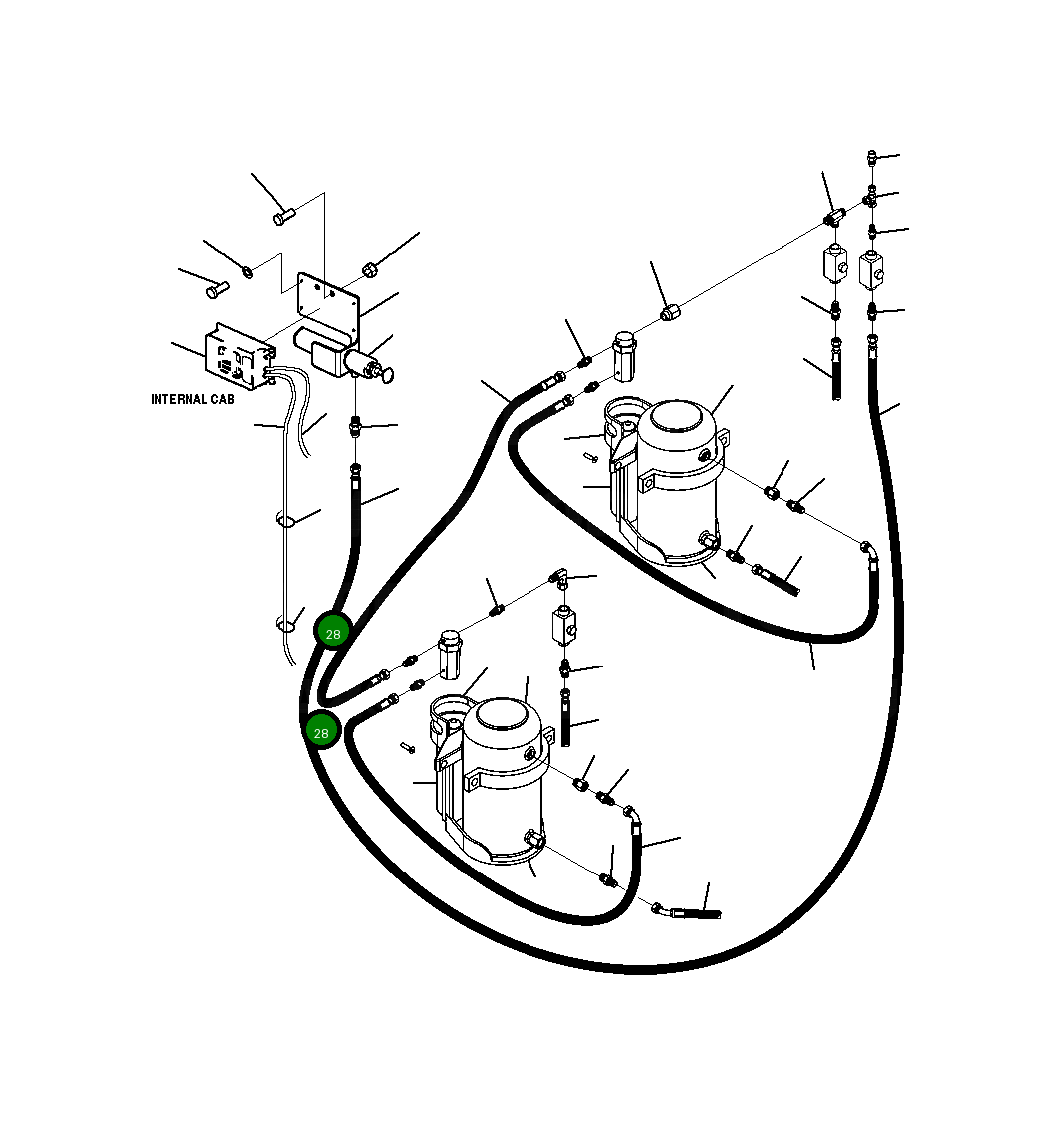 INTERNAL CAB

28

28