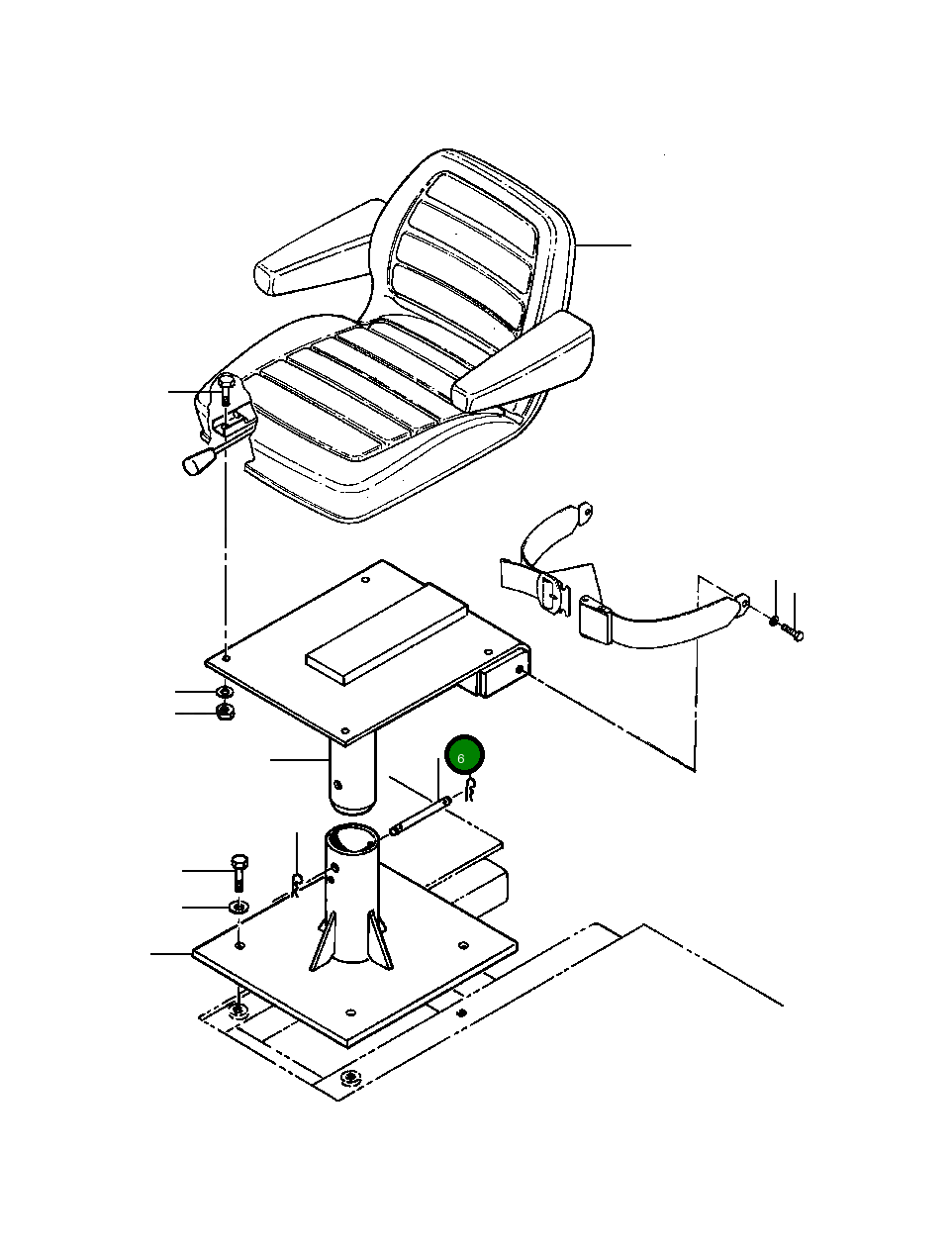 6