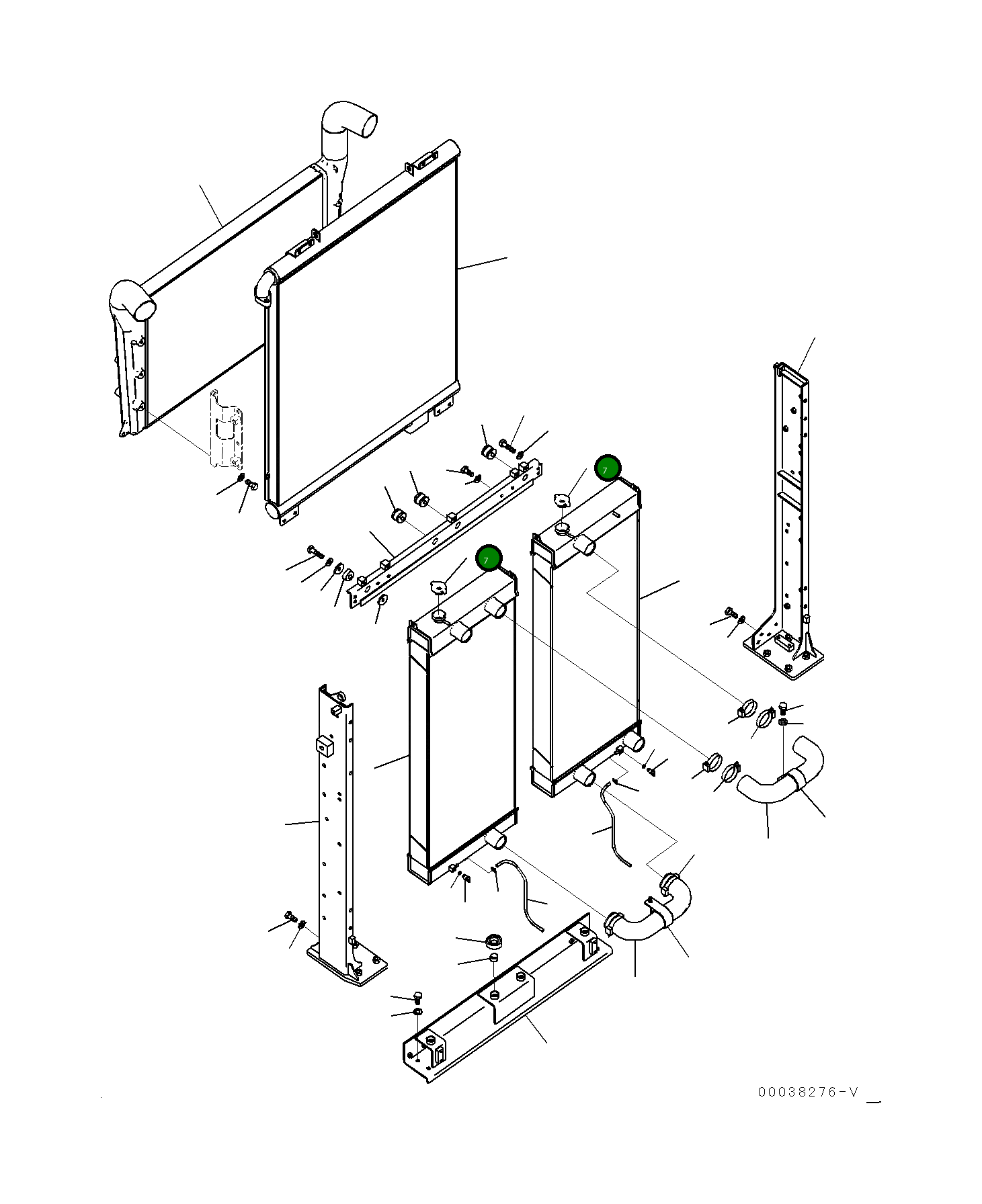 7

7

00038276-V