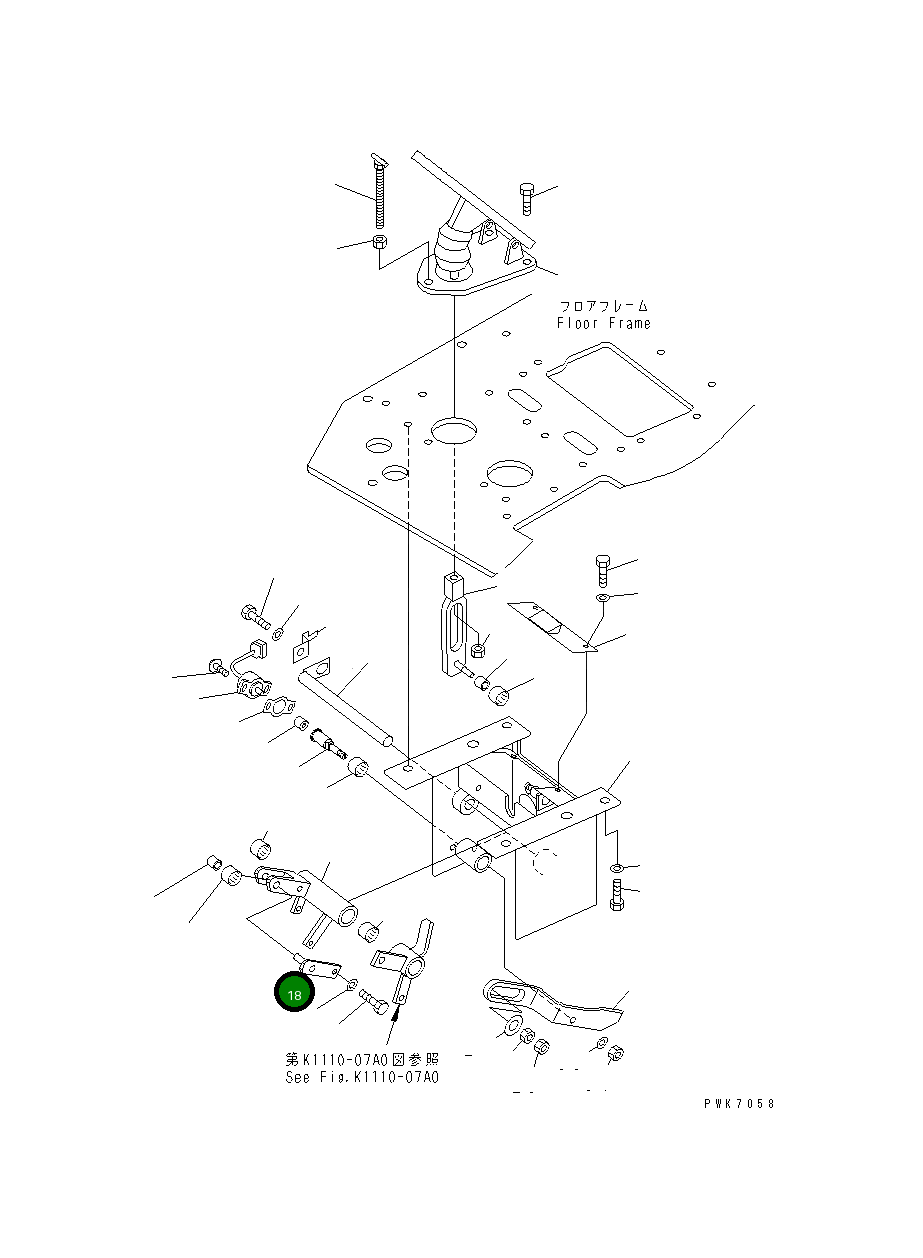 フロアフレーム
Floor Frame

18

第K1110-07A0図参照
See Fig.K1110-07A0

PWK7058