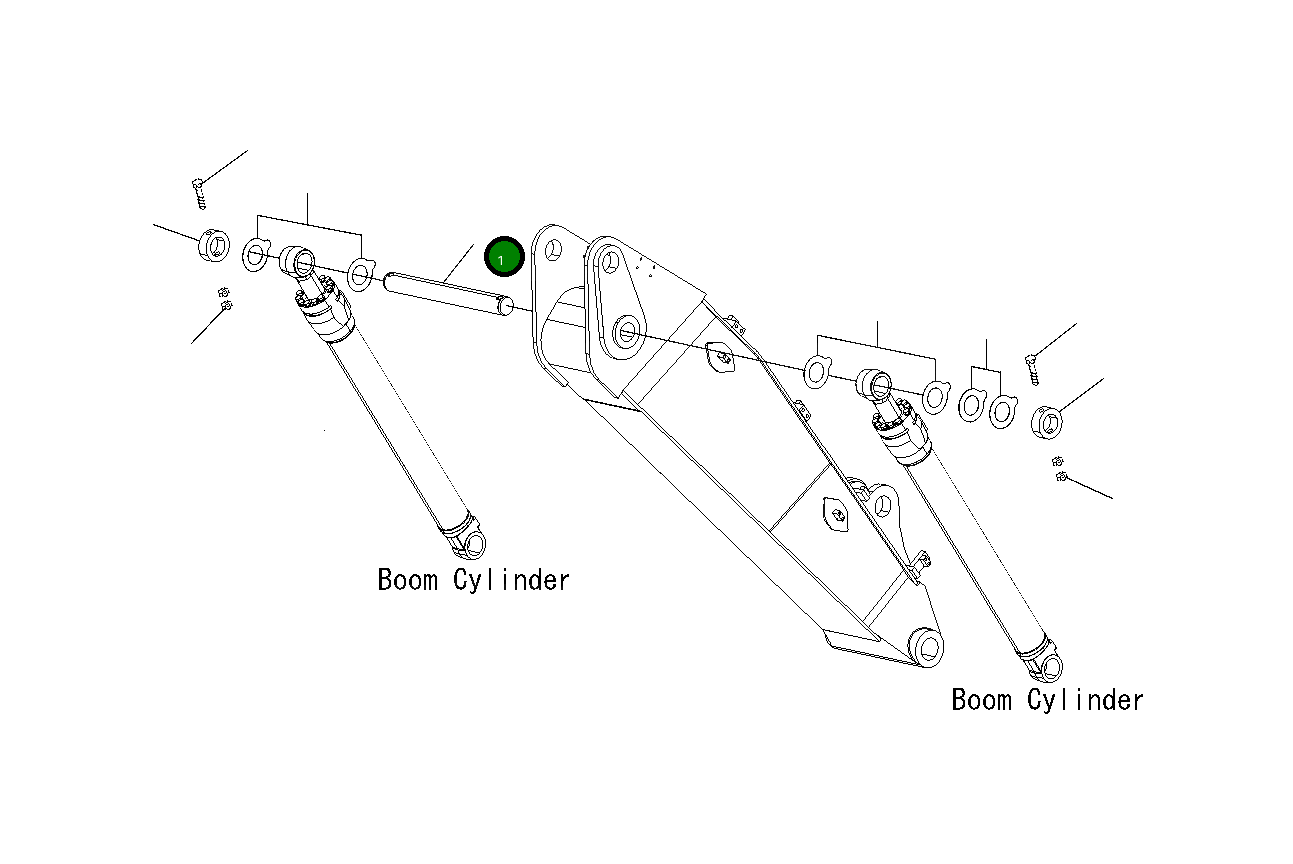 1

Boom Cylinder

Boom Cylinder