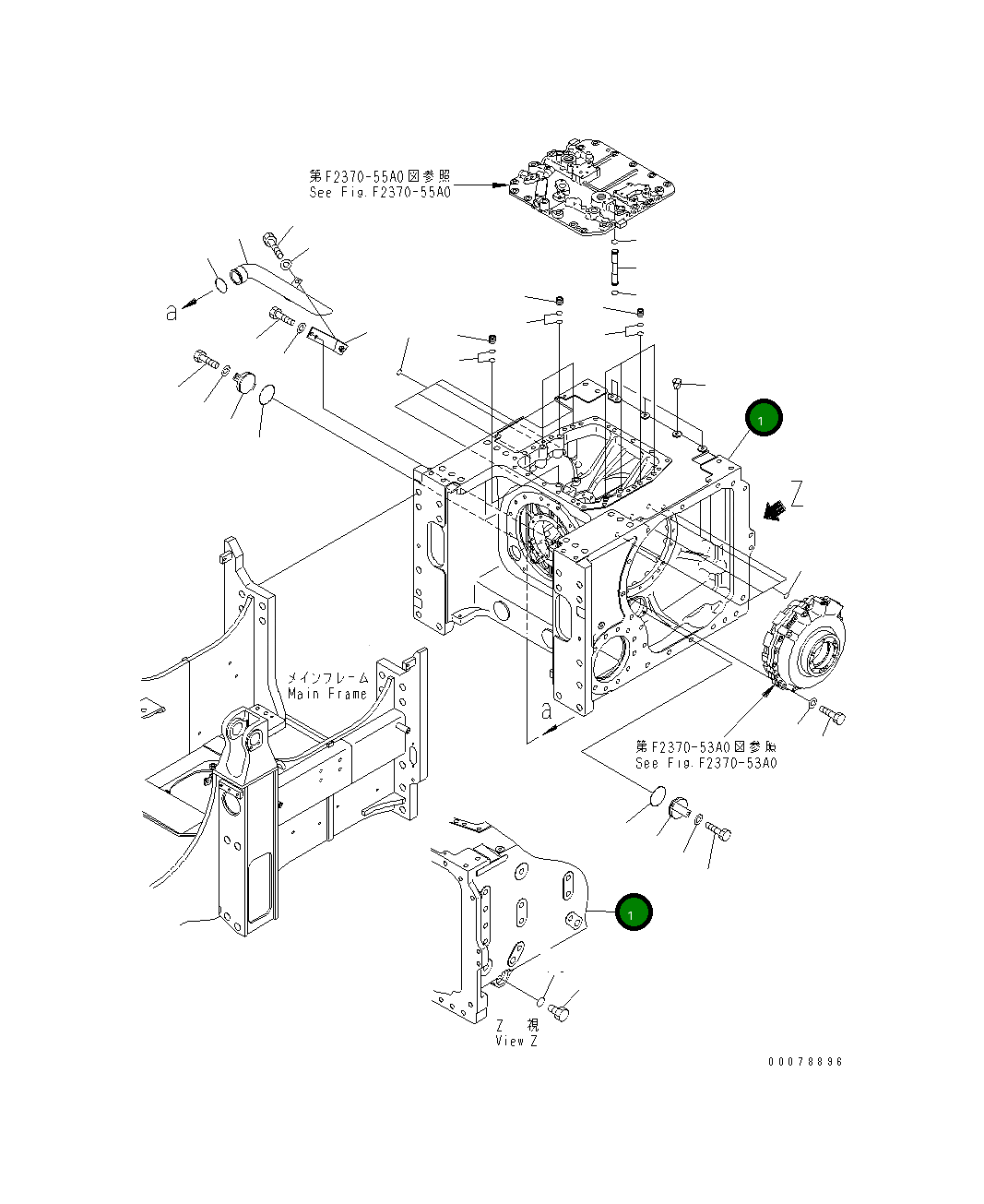 第F2370-55A0図参照
See Fig.F2370-55A0

a

1

Z

メインフレーム
Main Frame

a

第F2370-53A0図参照
See Fig.F2370-53A0

1

Z 視
View Z

00078896