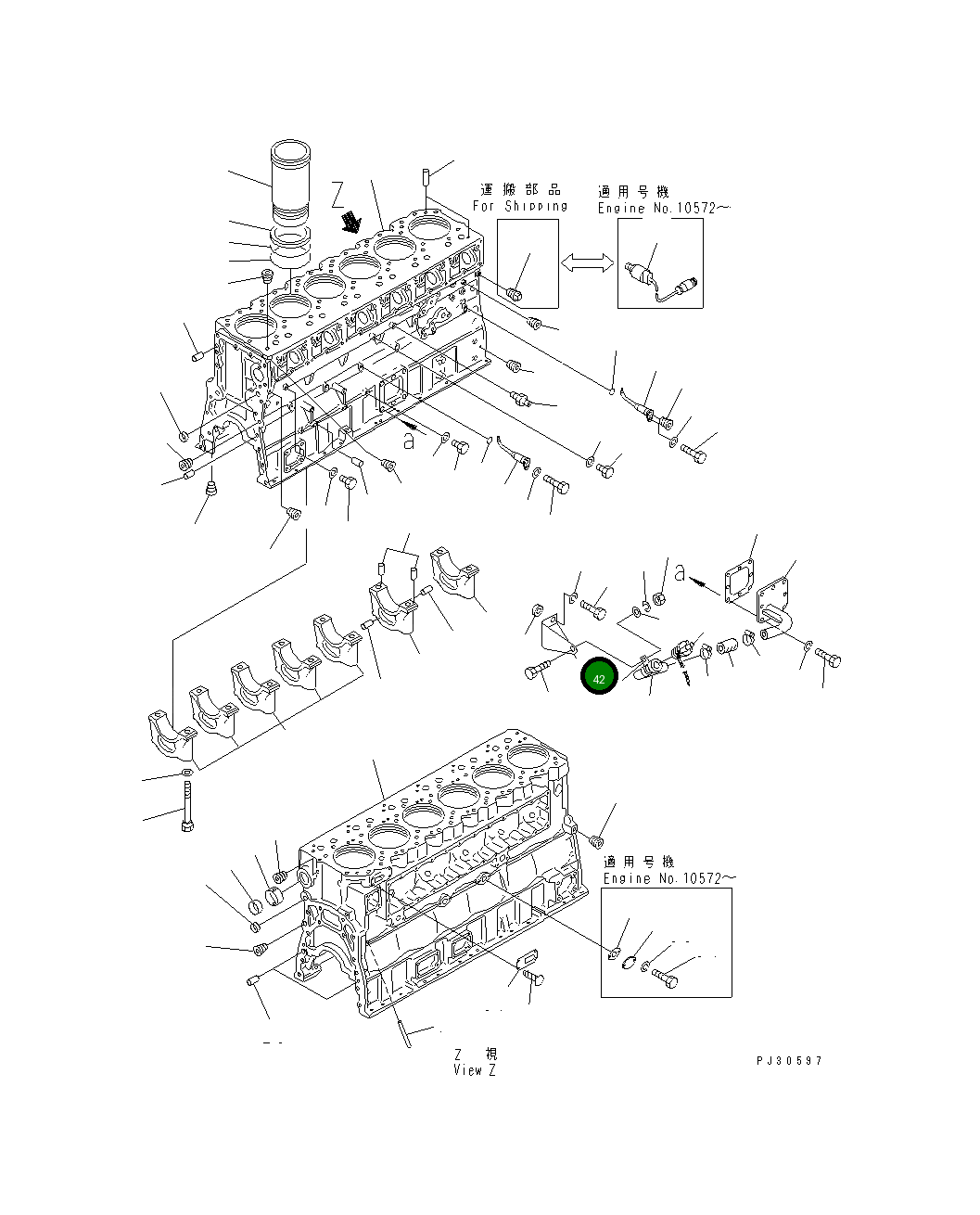 Z

運搬部品
For Shipping

適用号機
Engine No.10572~

a

a

42

適用号機
Engine No.10572~

Z 視
View Z

PJ30597