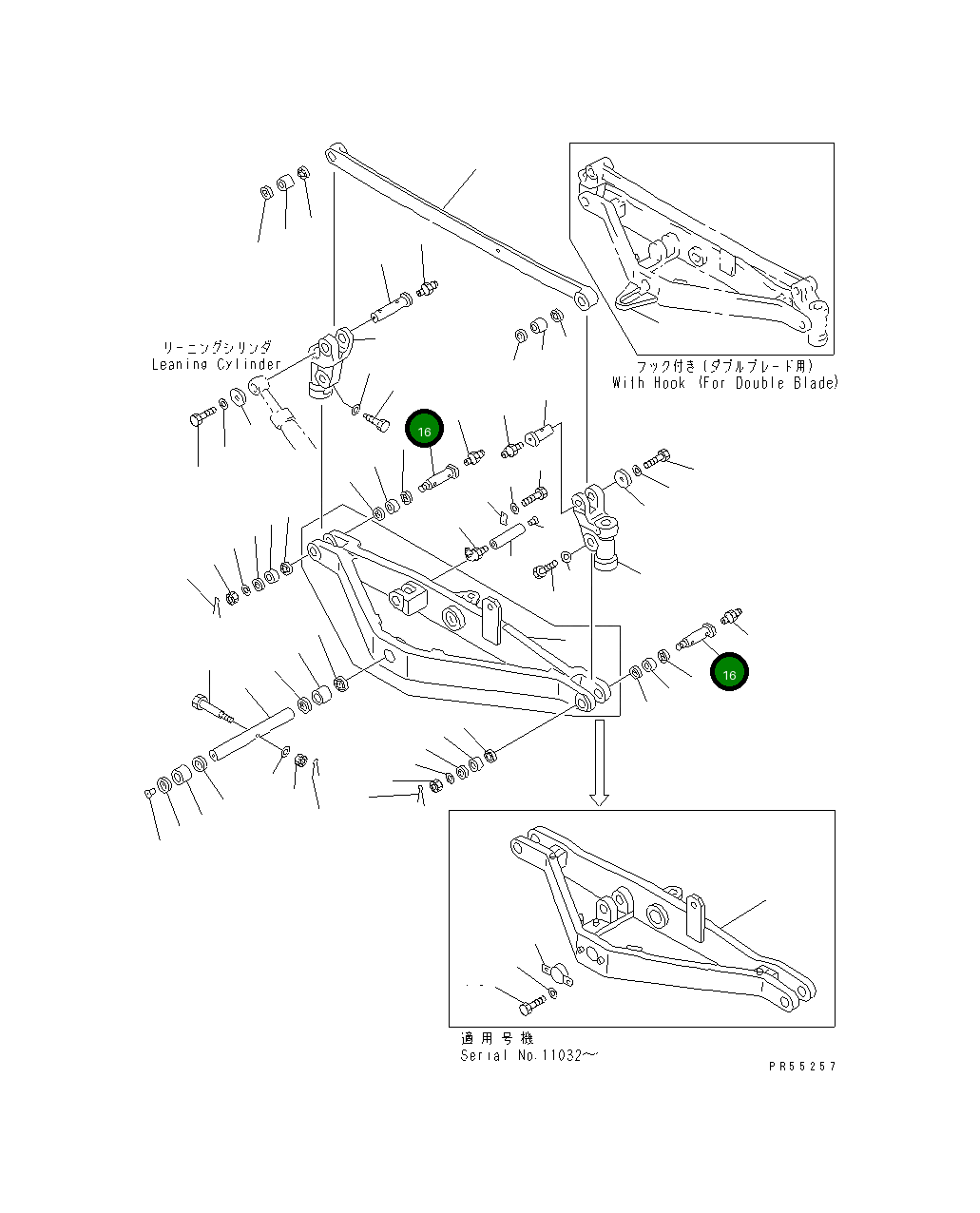 リーニングシリンダ
Leaning Cylinder

フック付き(ダブルブレード用)
With Hook (For Double Blade)

16

16

適用号機
Serial No.11032~

PR55257