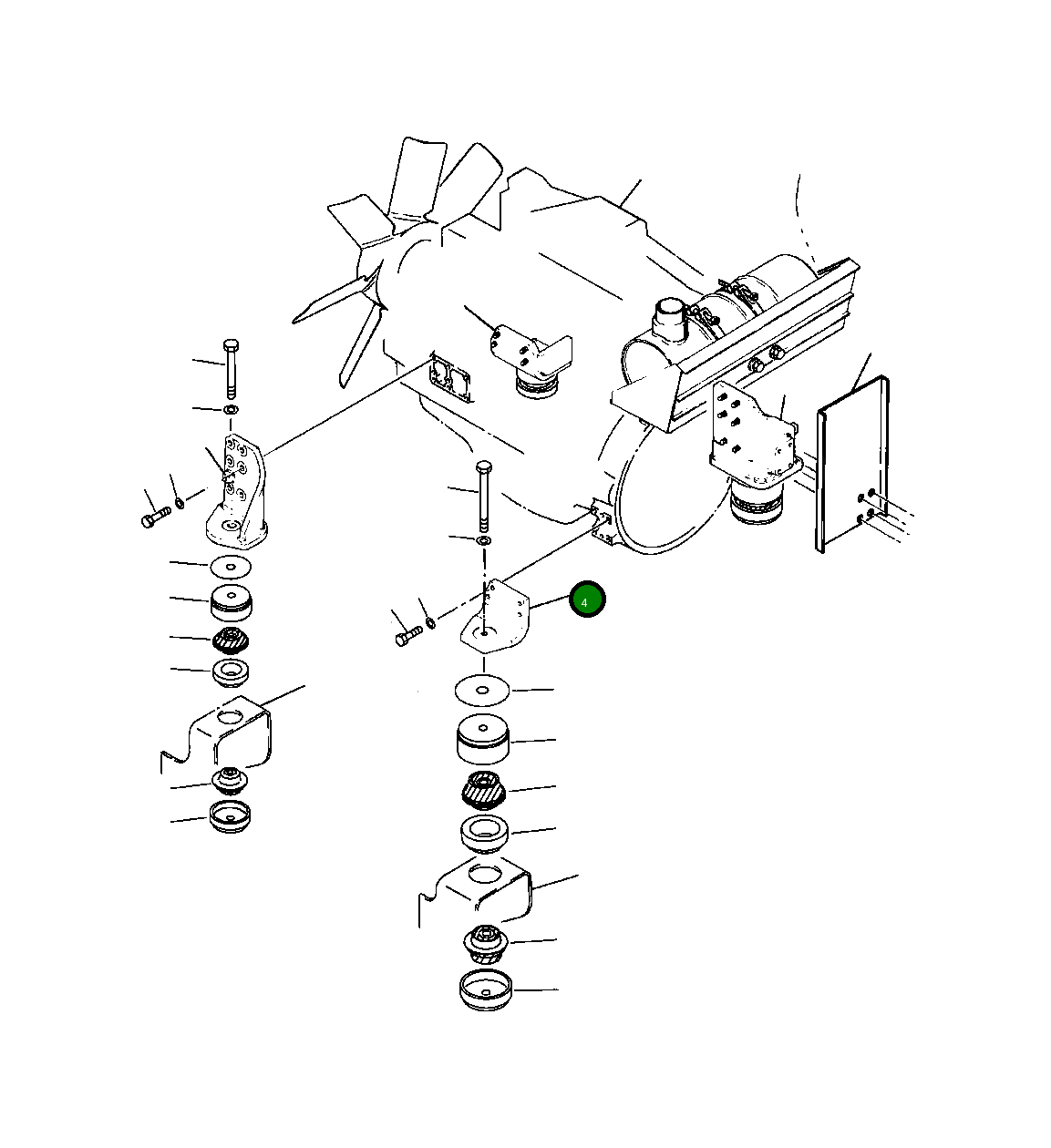 4