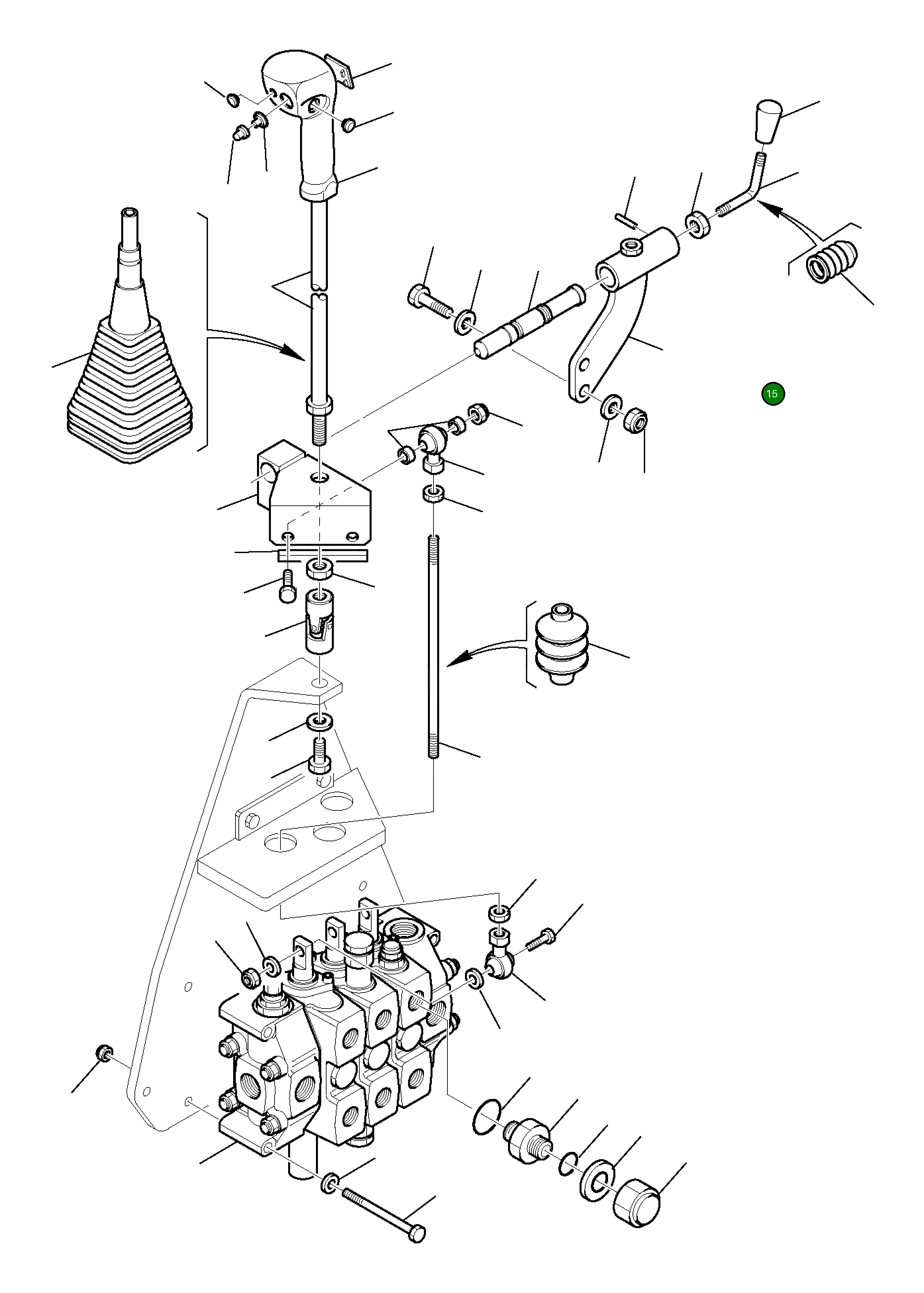 15