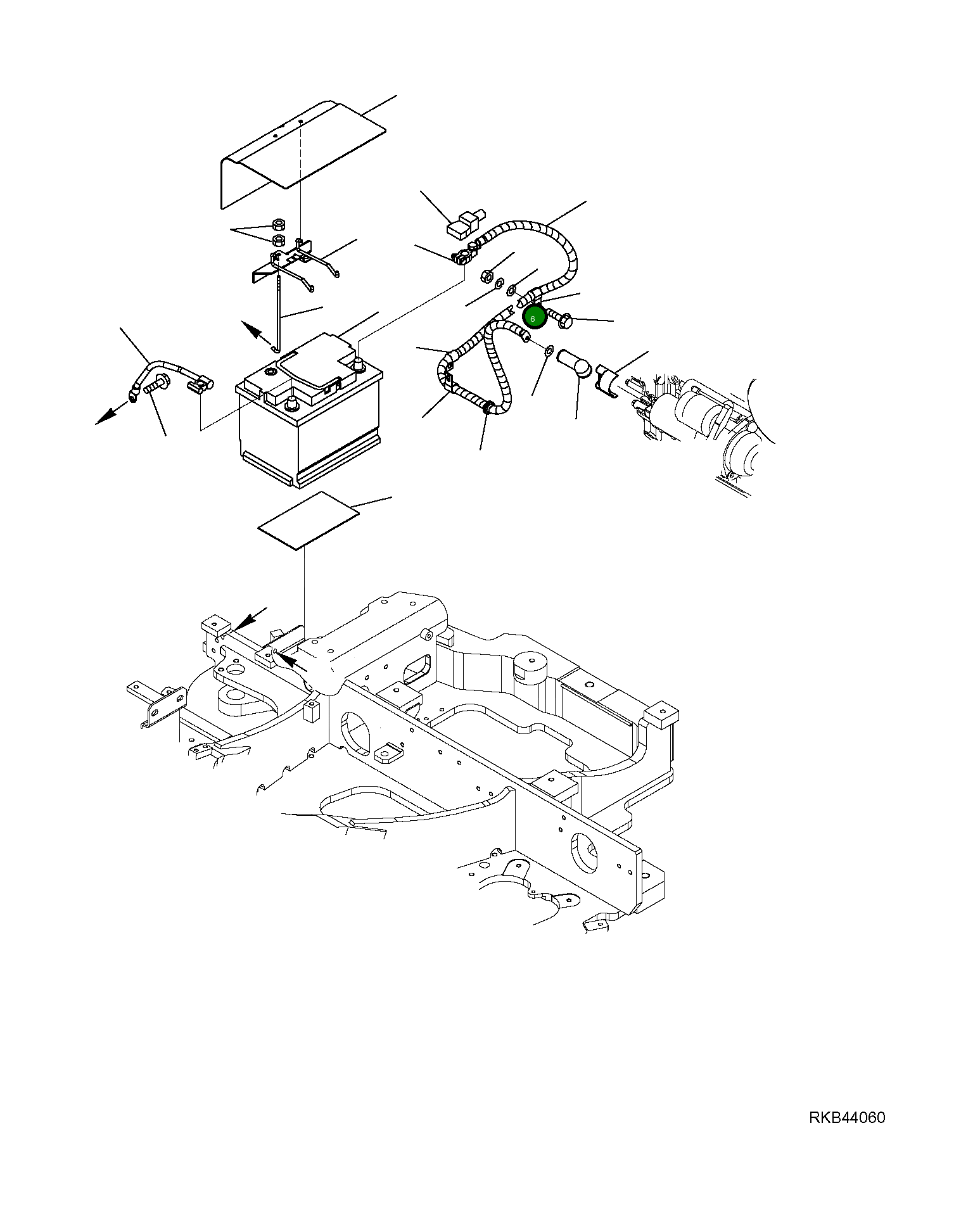 6

RKB44060