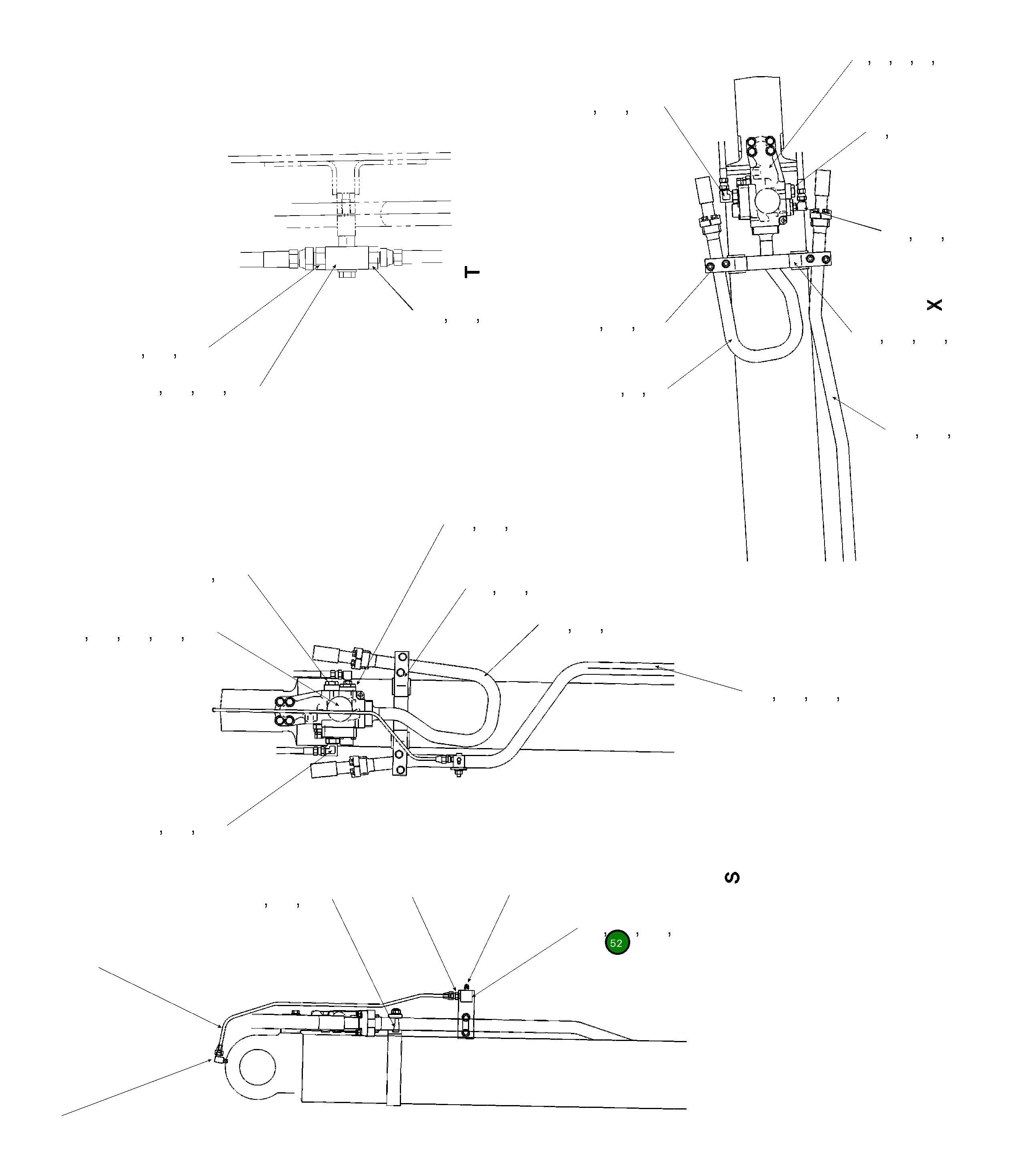 T

X

S

52