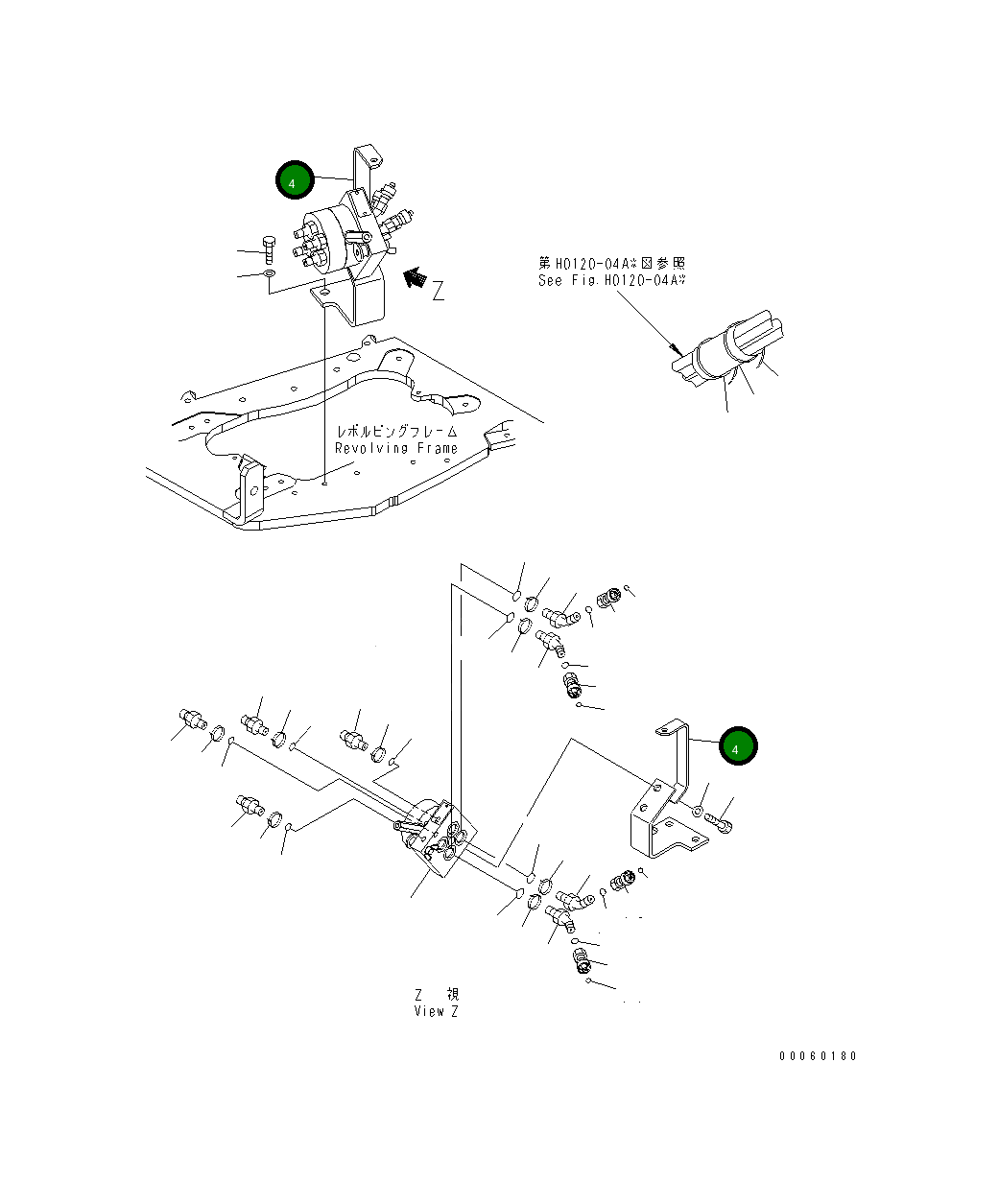 4

Z

第H0120-04A※図参照
See Fig.H0120-04A※

レボルビングフレーム
Revolving Frame

4

Z 視
View Z

00060180