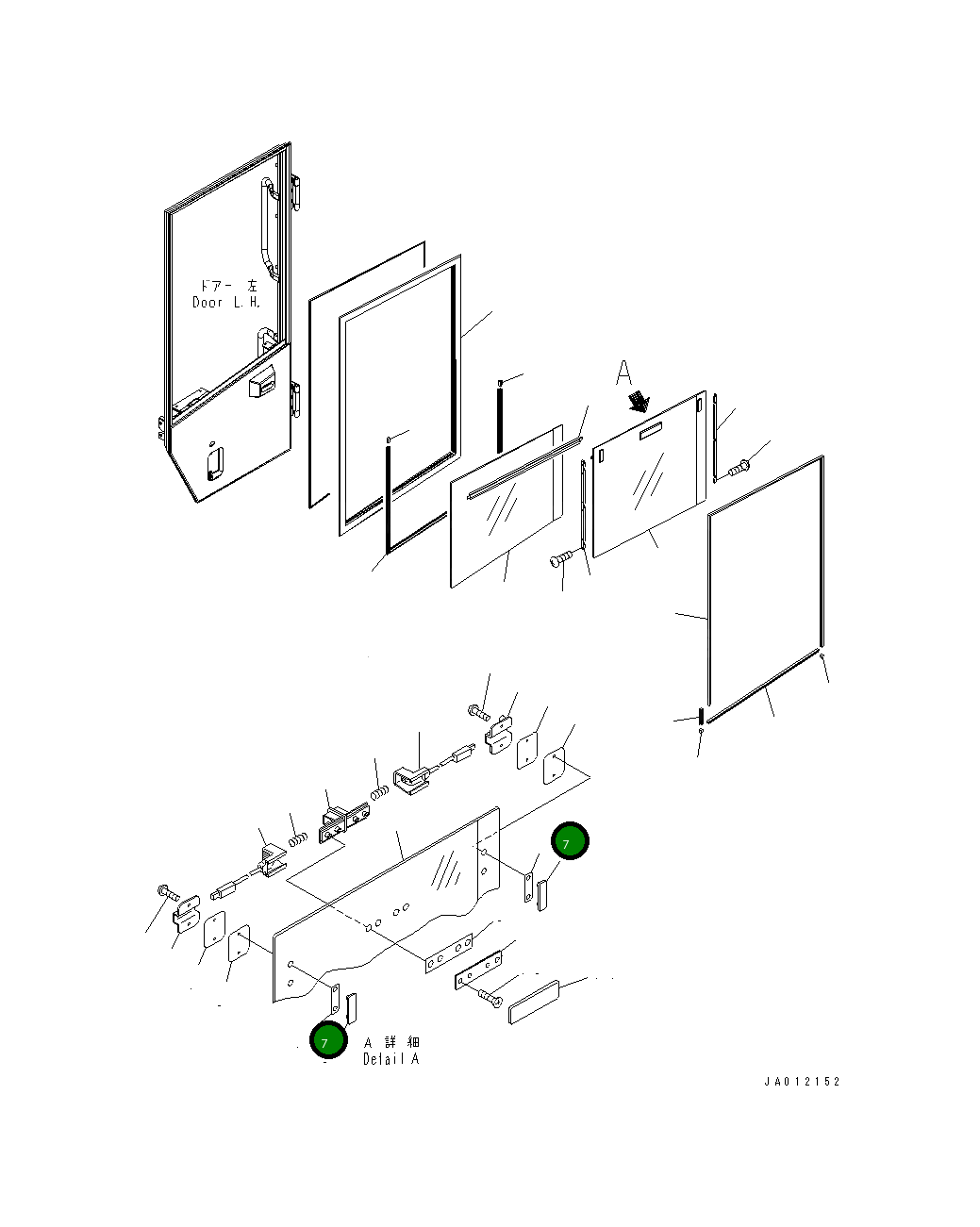 ドアー 左
Door L.H.

A

7

7

A 詳細
Detail A

JA012152