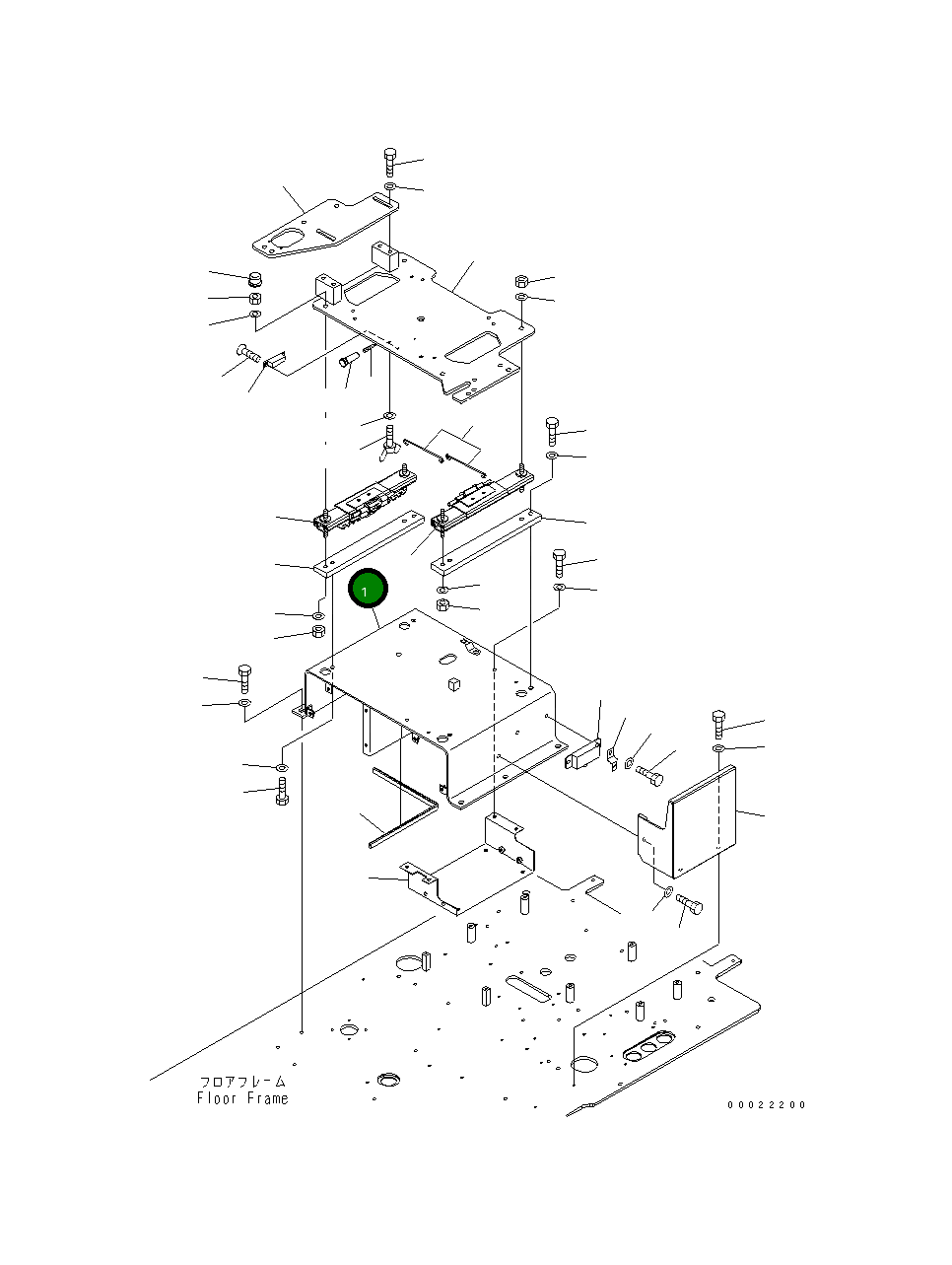 1

フロアフレーム
Floor Frame

00022200