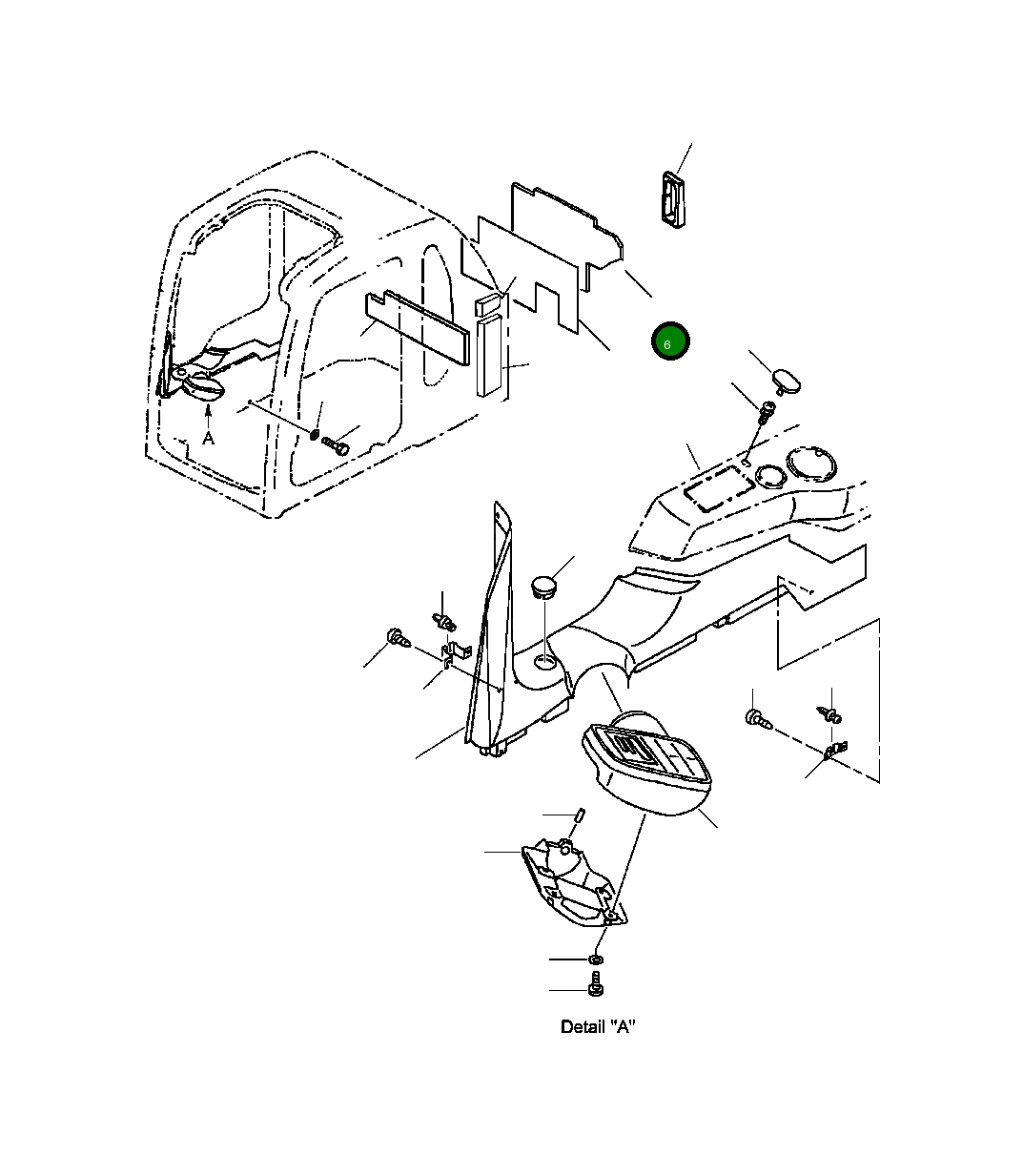 6

A

Detail "A"