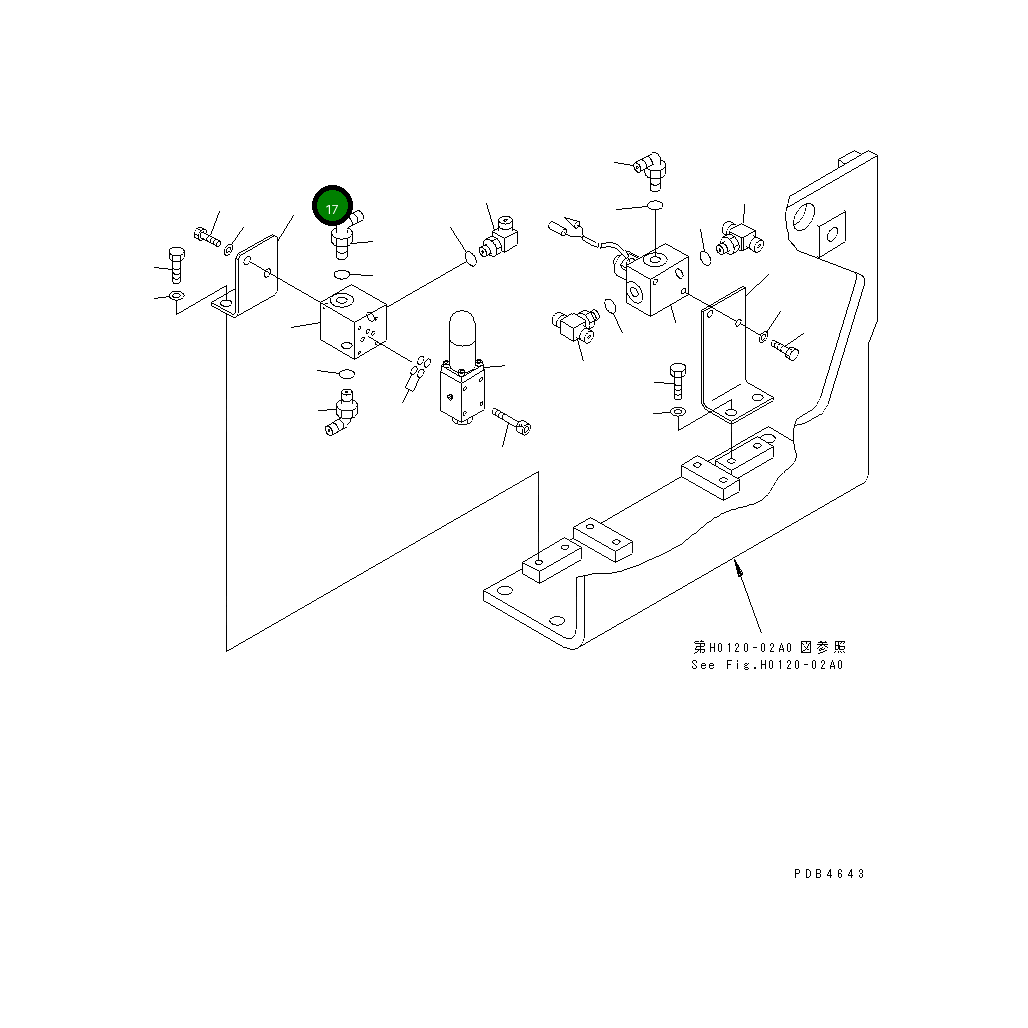 17

第H0120-02A0 図参照
See Fig.H0120-02A0

PDB4643