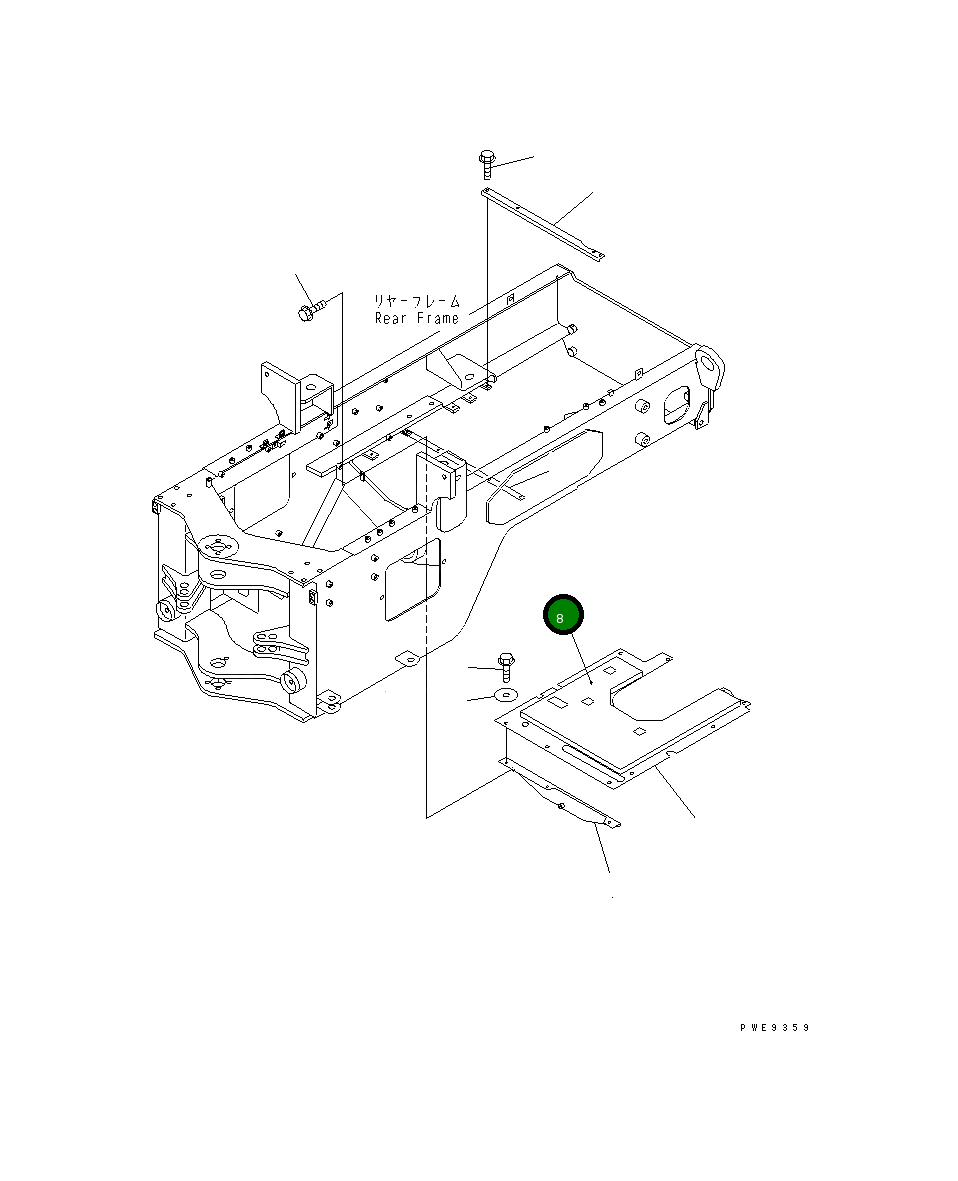 リヤーフレーム
Rear Frame

8

PWE9359