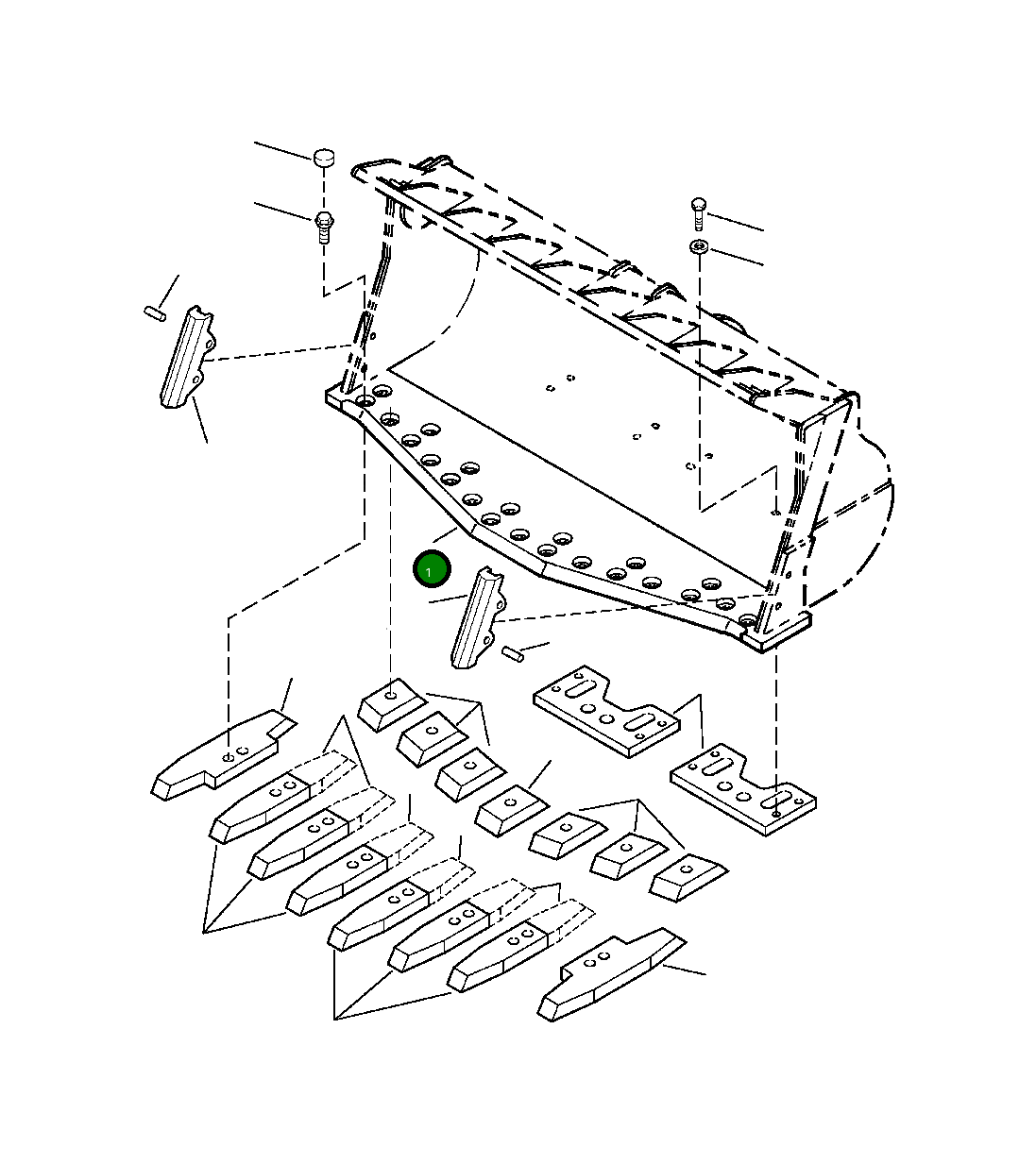 1