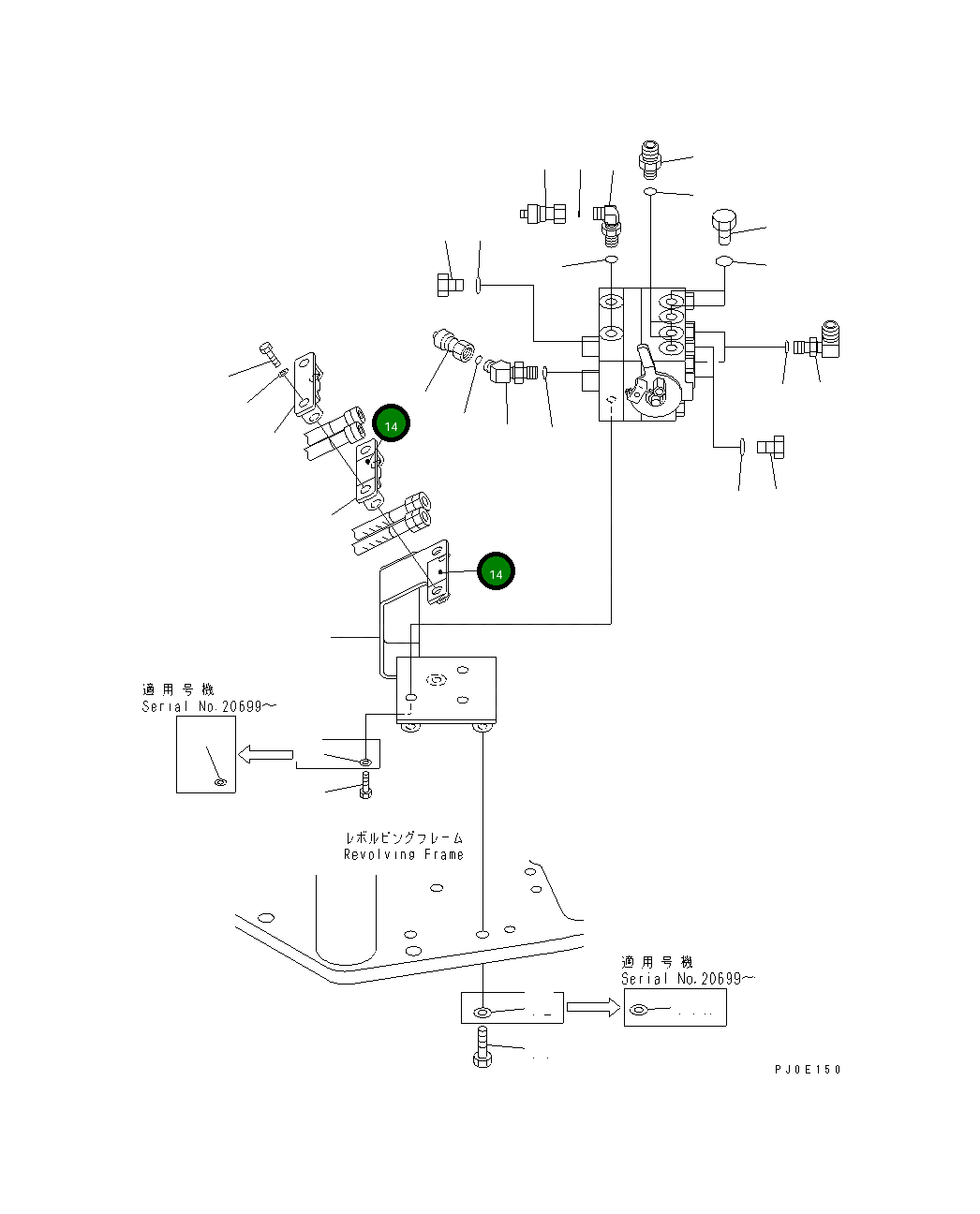 14

14

適用号機
Serial No.20699～

レボルビングフレーム
Revolving Frame

適用号機
Serial No.20699～

PJ0E150