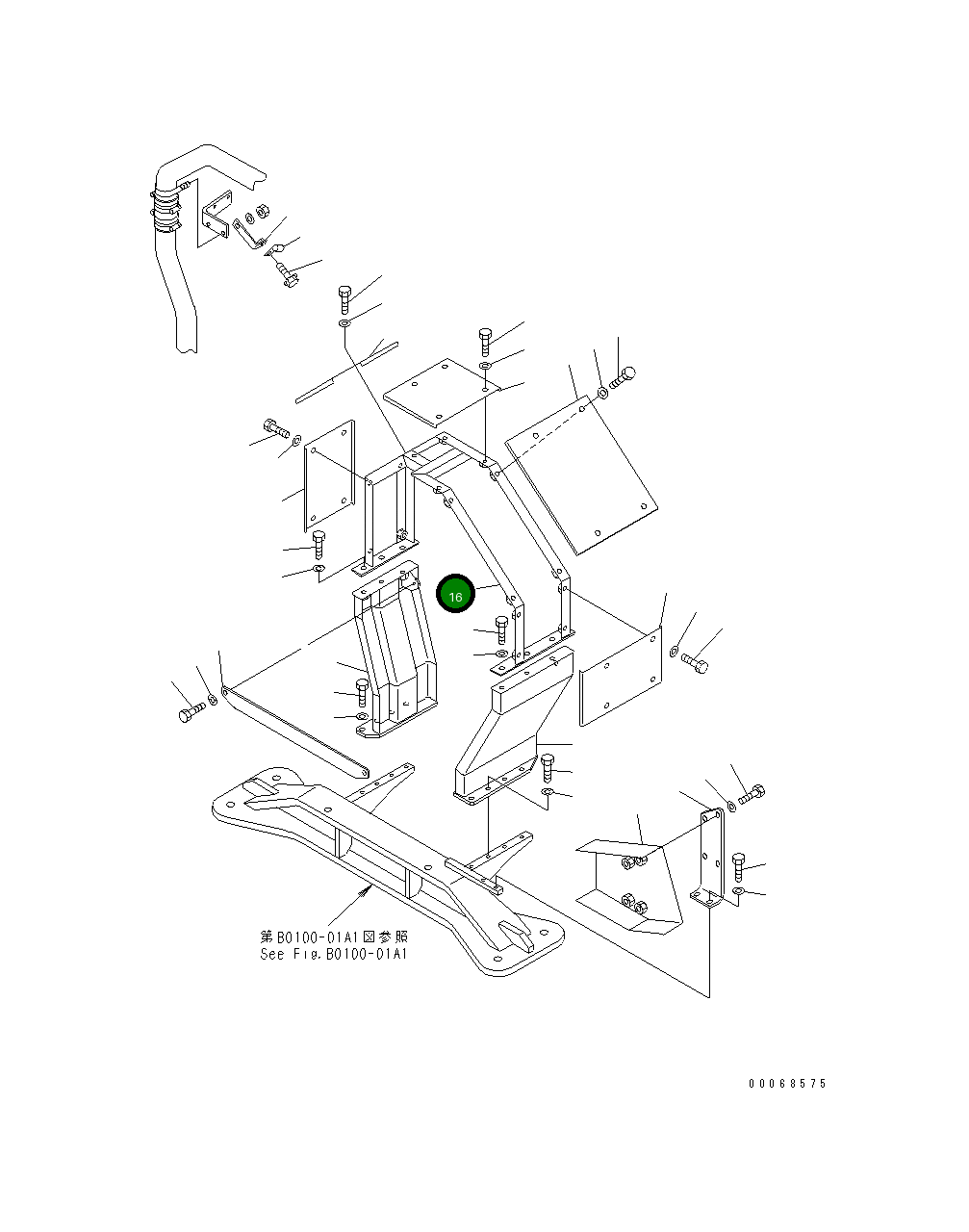 16

第B0100-01A1図参照
See Fig.B0100-01A1

00068575