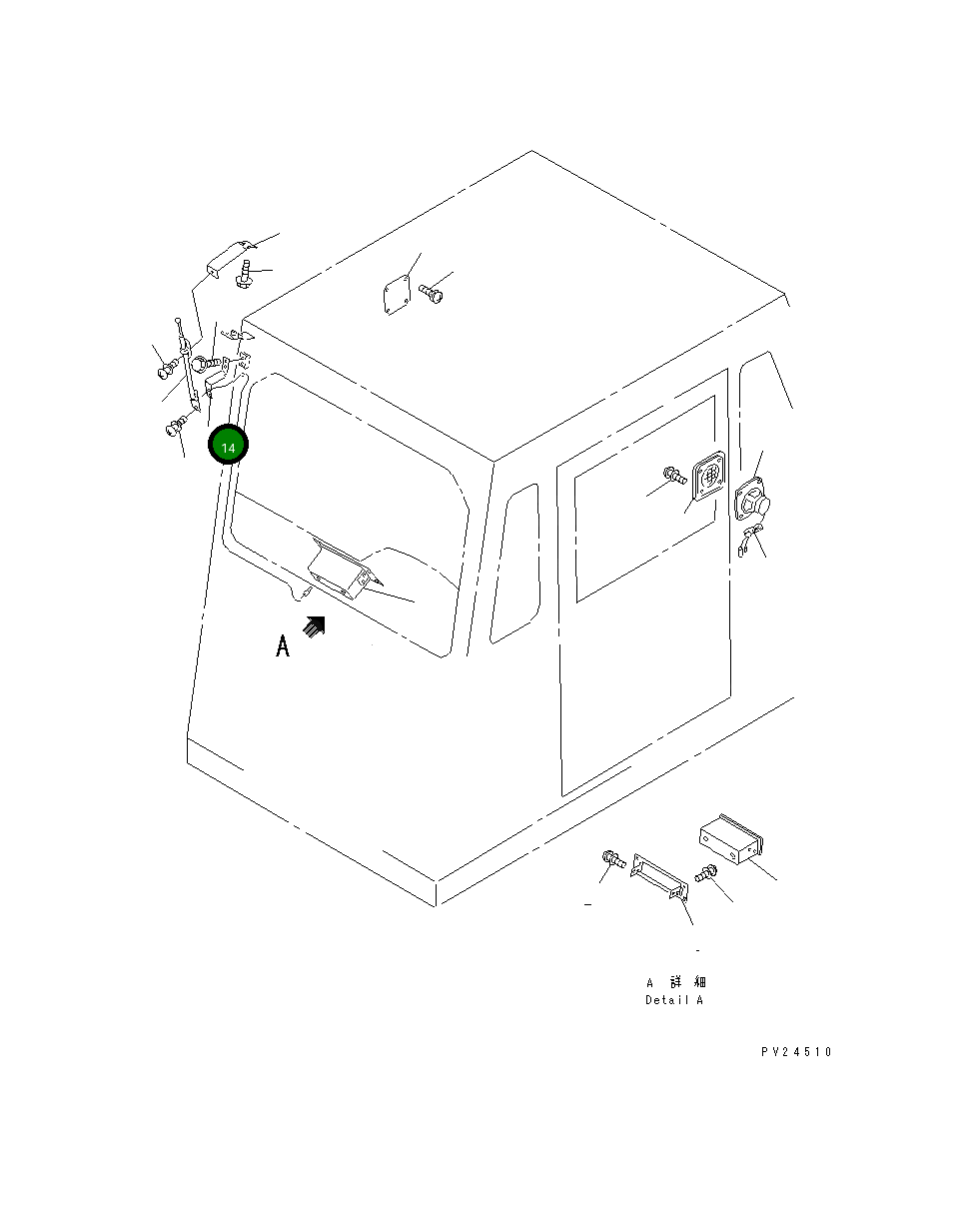 14

A

A 詳 細
Detail A

PV24510