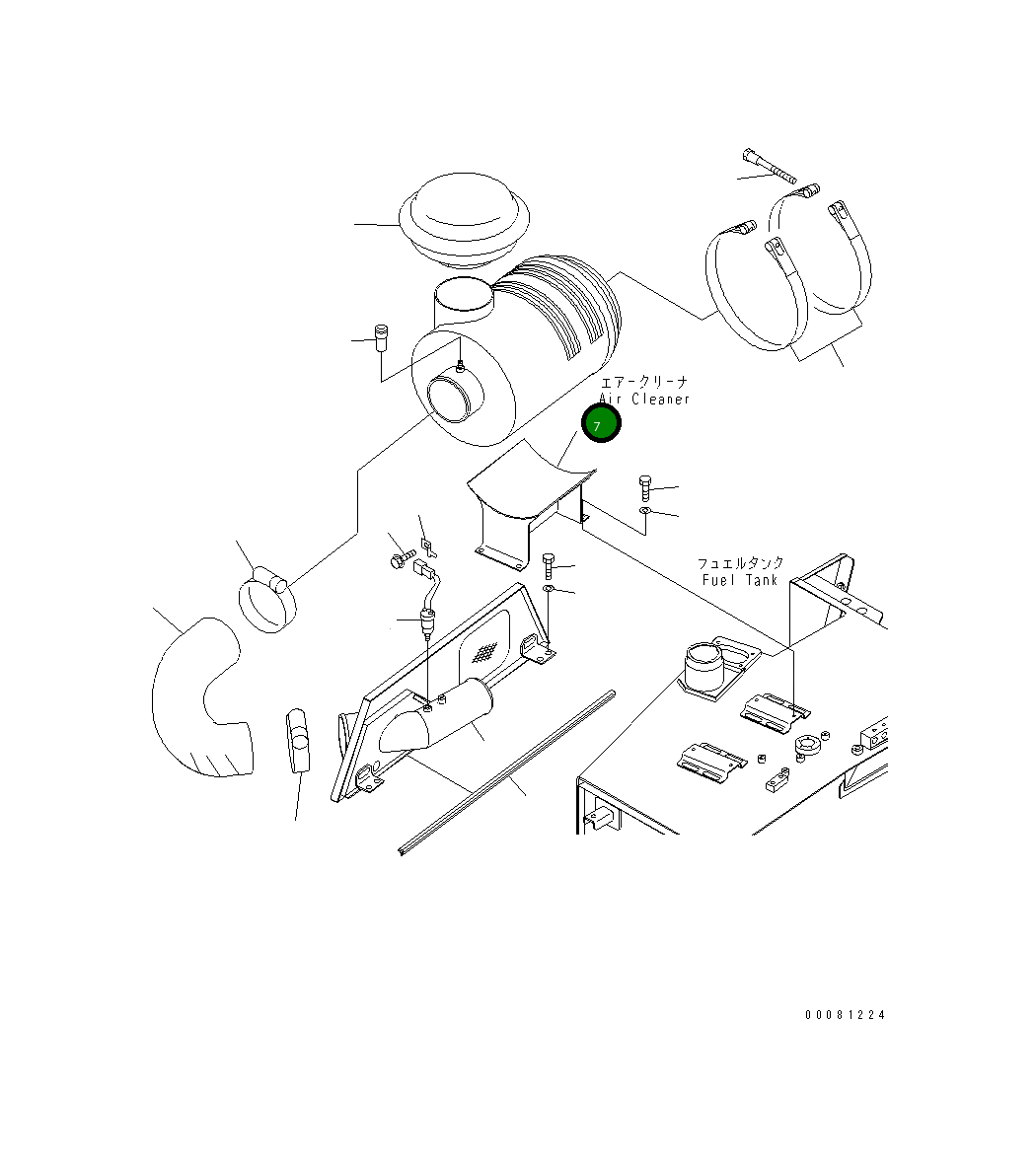 エアークリーナ
Air Cleaner

7

フュエルタンク
Fuel Tank

00081224