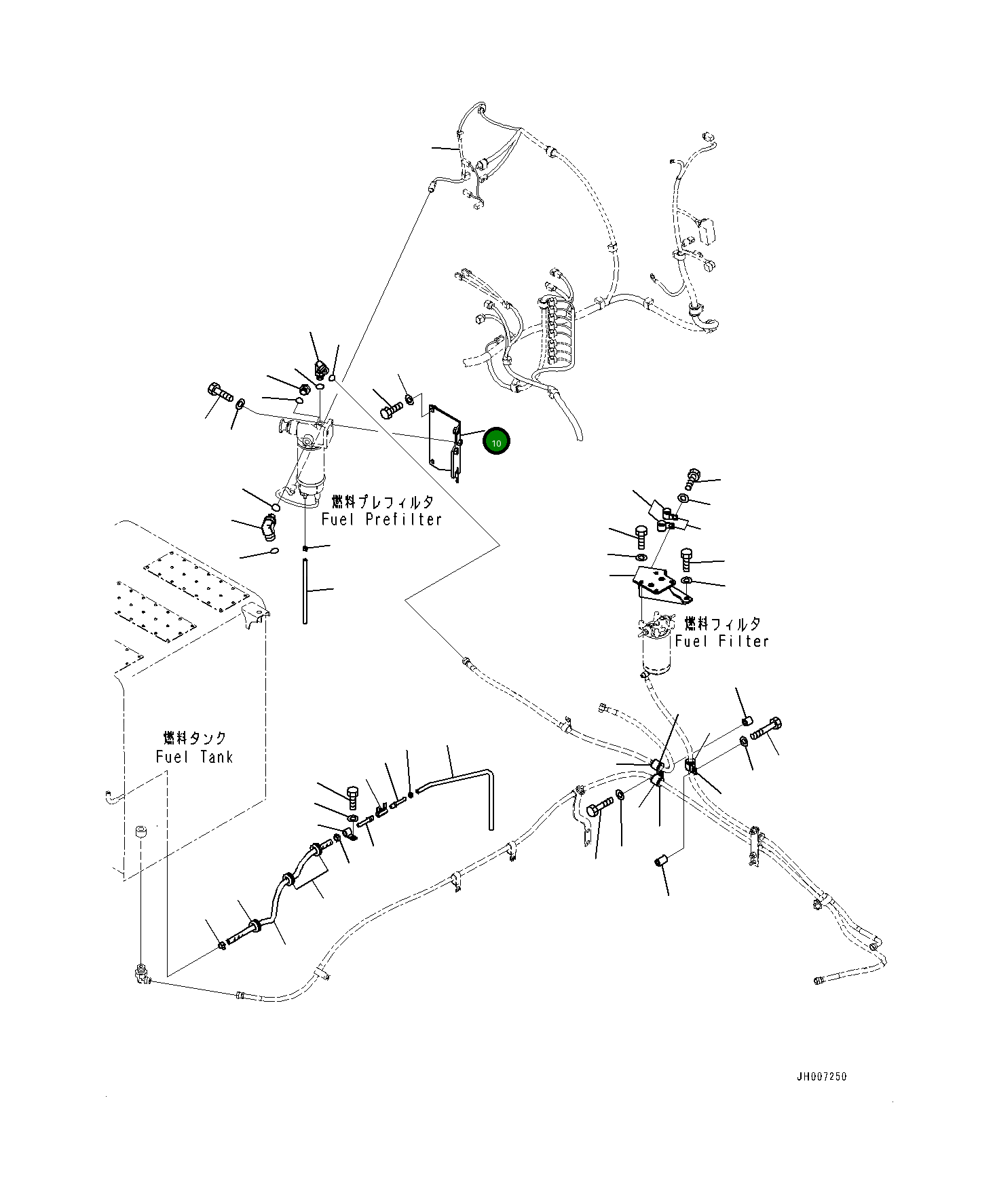 10

燃料プレフィルタ
Fuel Prefilter

燃料フィルタ
Fuel Filter

燃料タンク
Fuel Tank

JH007250