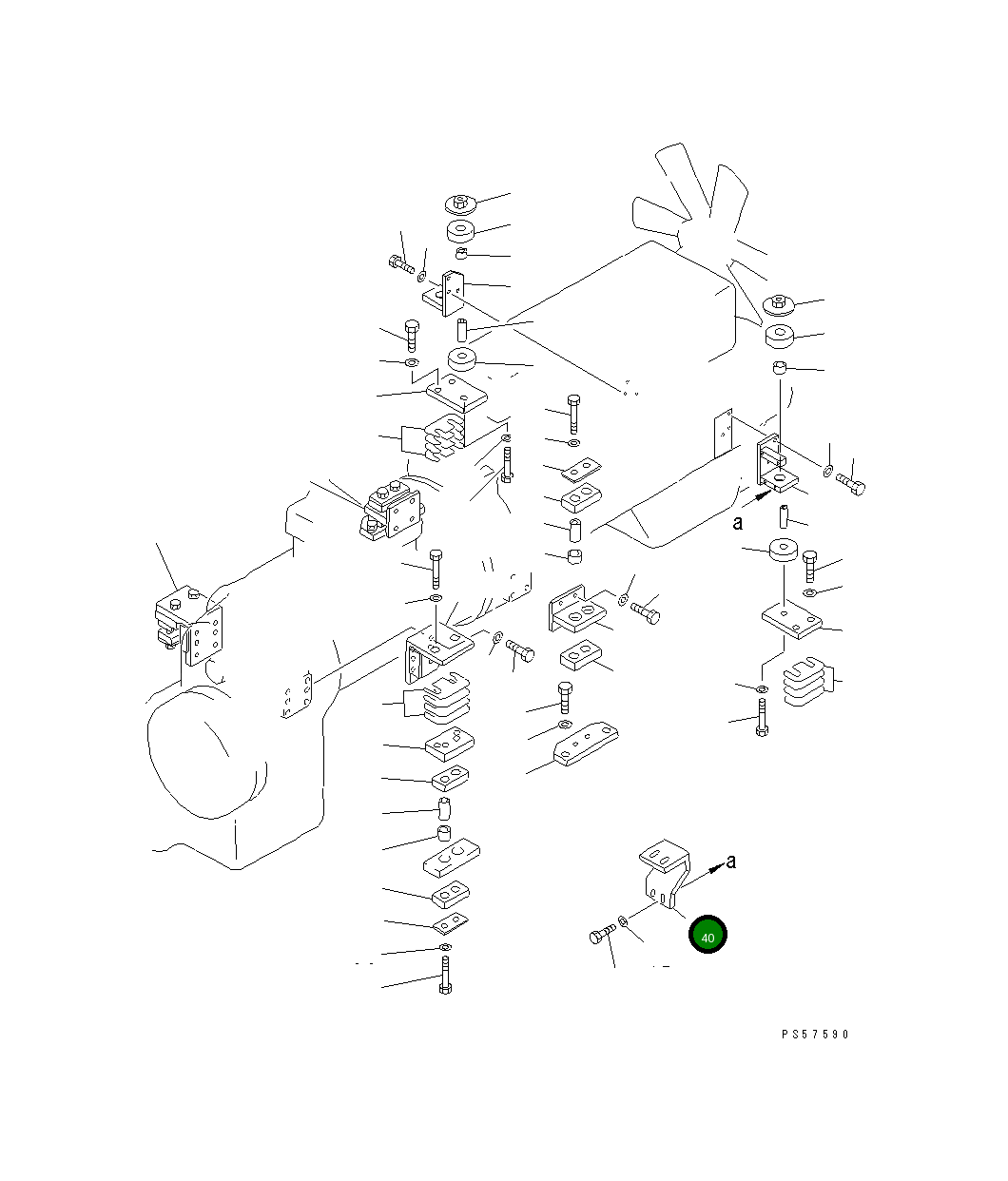 a

a

40

PS57590