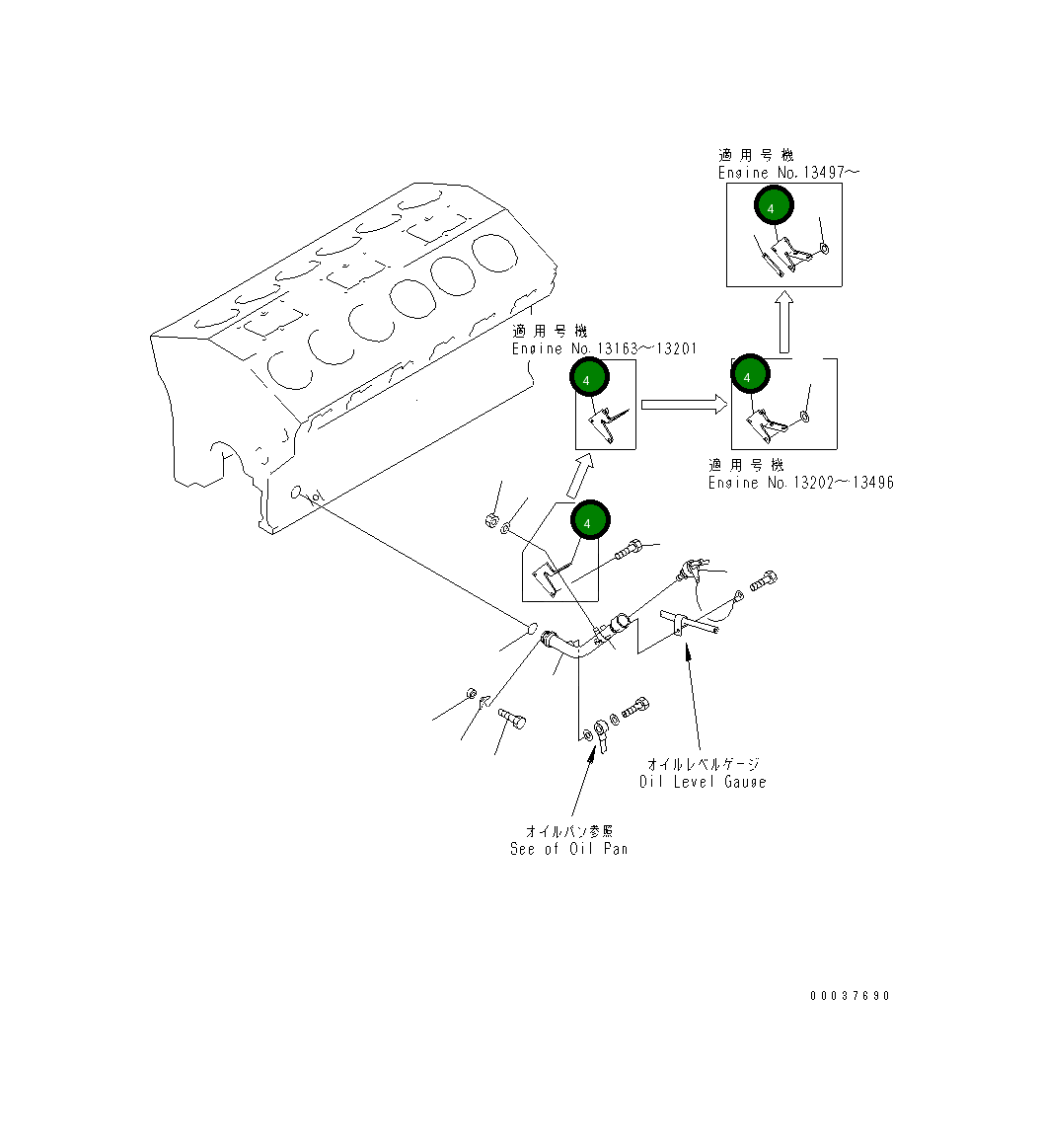 適用号機
Engine No.13497～

4

適用号機
Engine No.13163～13201

4

4

適用号機
Engine No.13202～13496

4

オイルレベルゲージ
Oil Level Gauge

オイルパン参照
See of Oil Pan

00037690