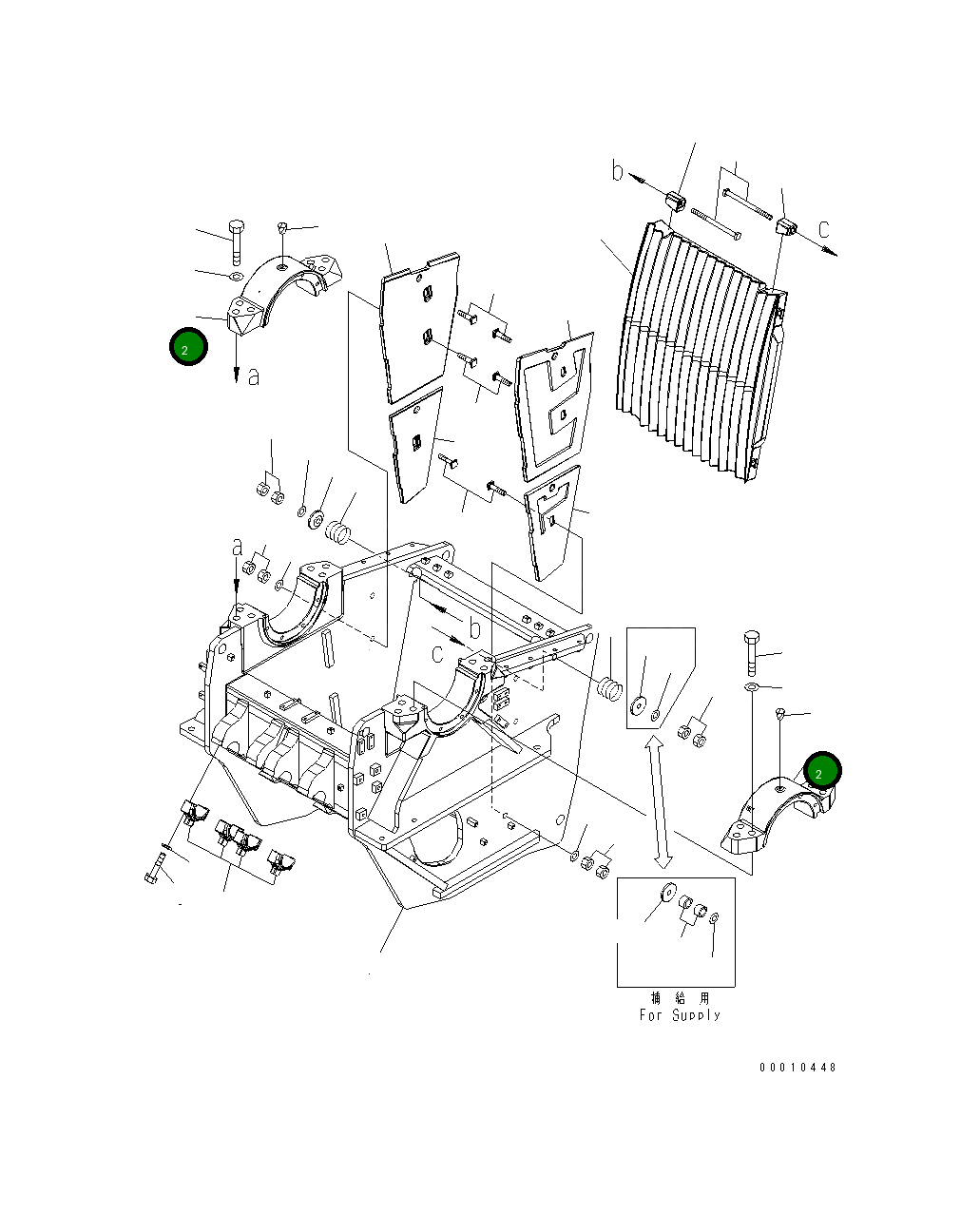 b
c
2
a
a
b
c
2
補 給 用
For Supply
00010448