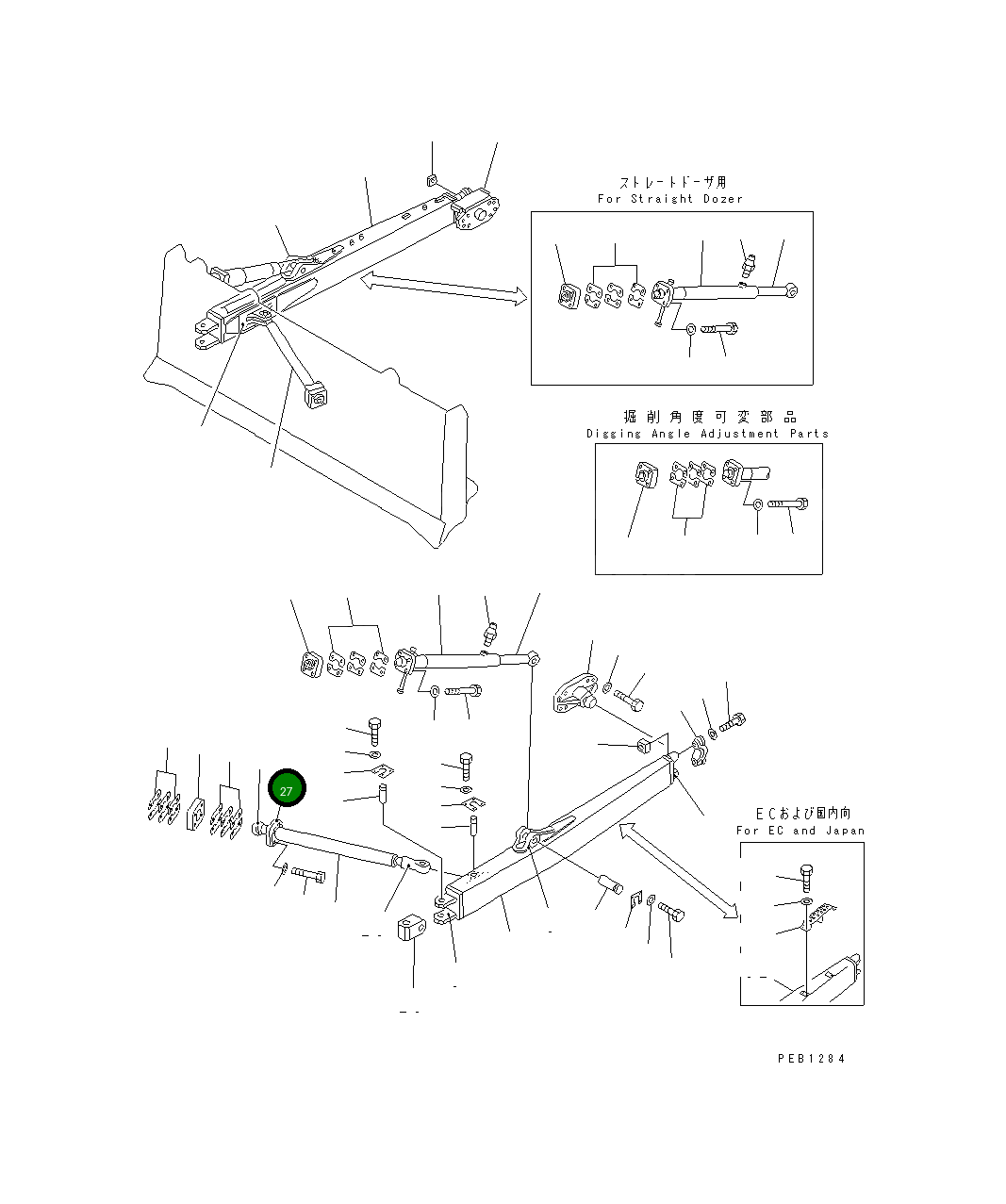 ストレートドーザ用
For Straight Dozer

掘削角度可変部品
Digging Angle Adjustment Parts

27

ECおよび国内向
For EC and Japan

PEB1284