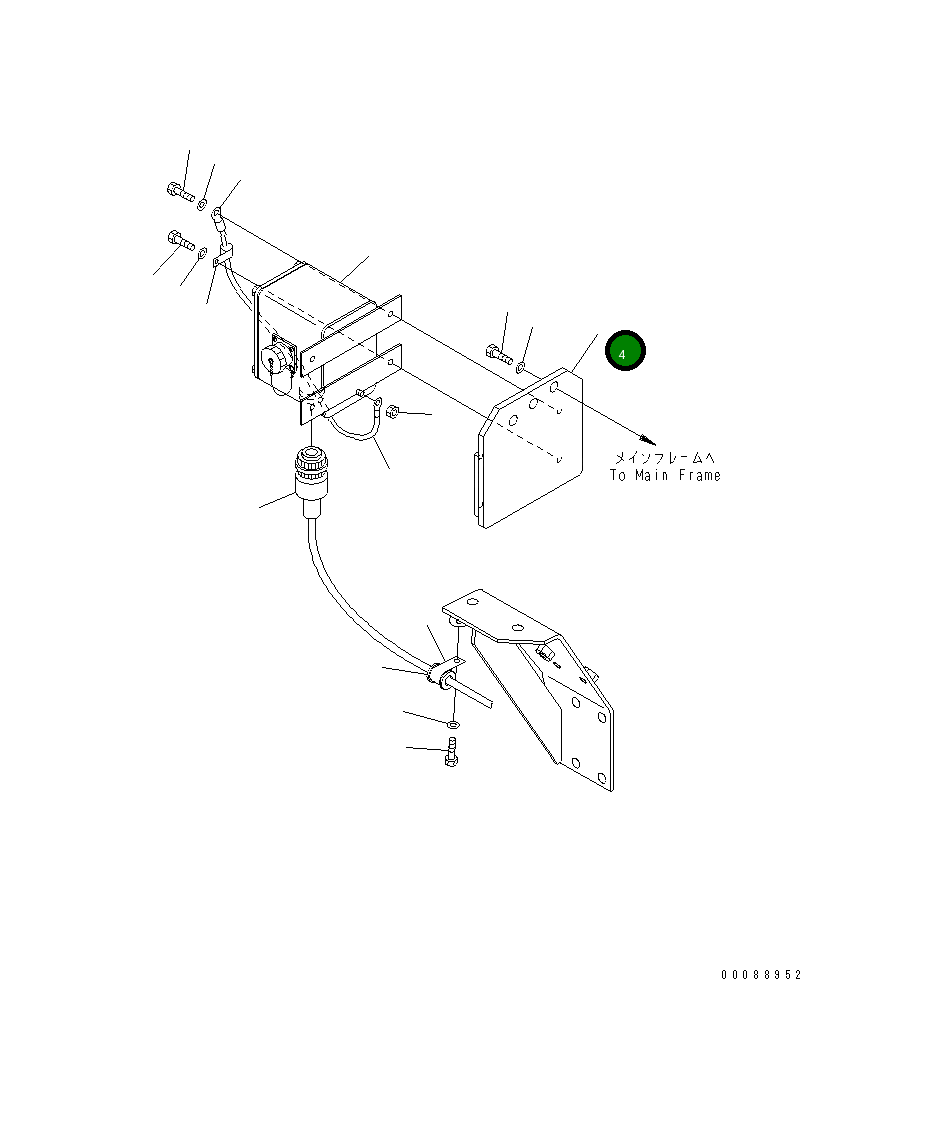 4

メインフレームへ
To Main Frame

00088952