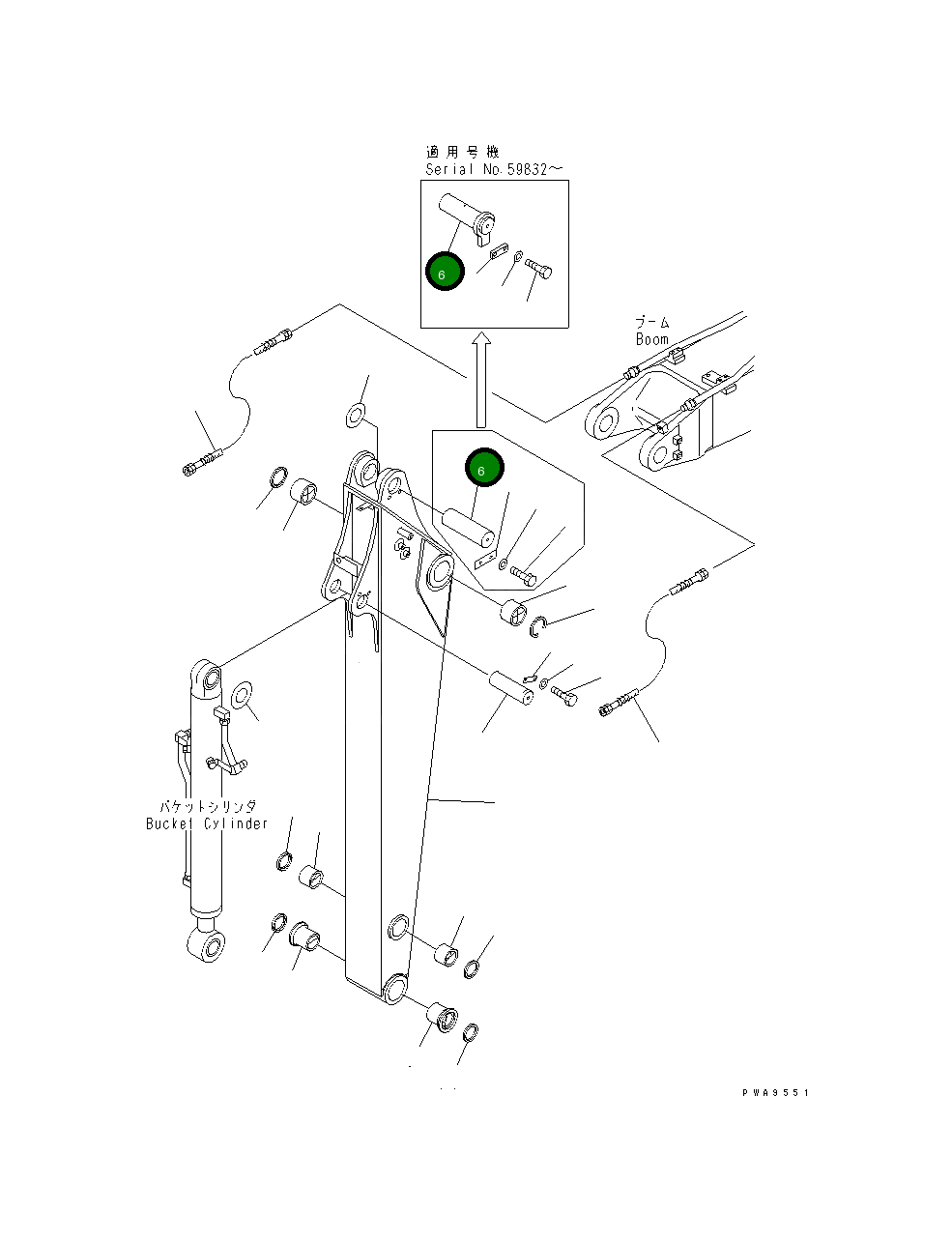 適用号機
Serial No.59832～

6

ブーム
Boom

6

バケットシリンダ
Bucket Cylinder

PWA9551