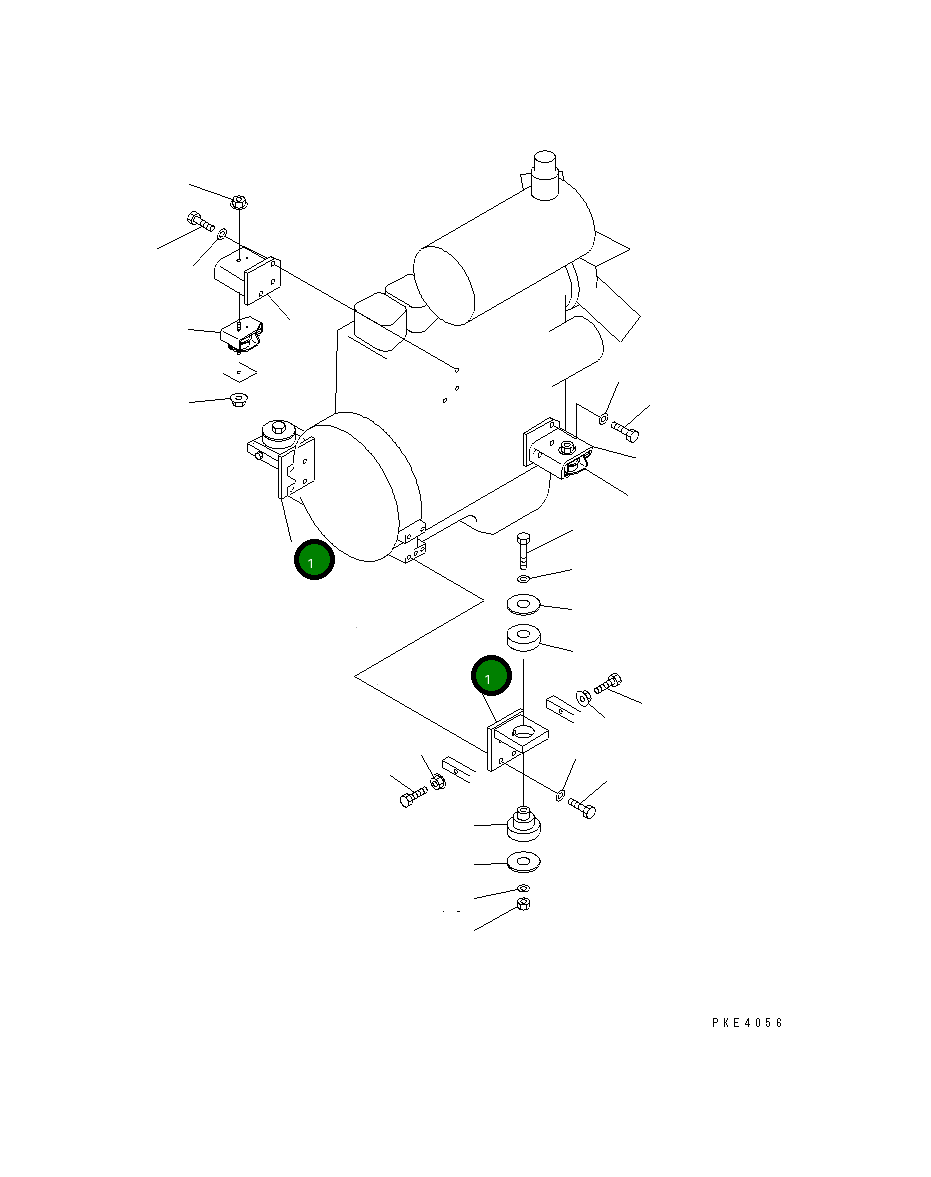 1

1

PKE4056