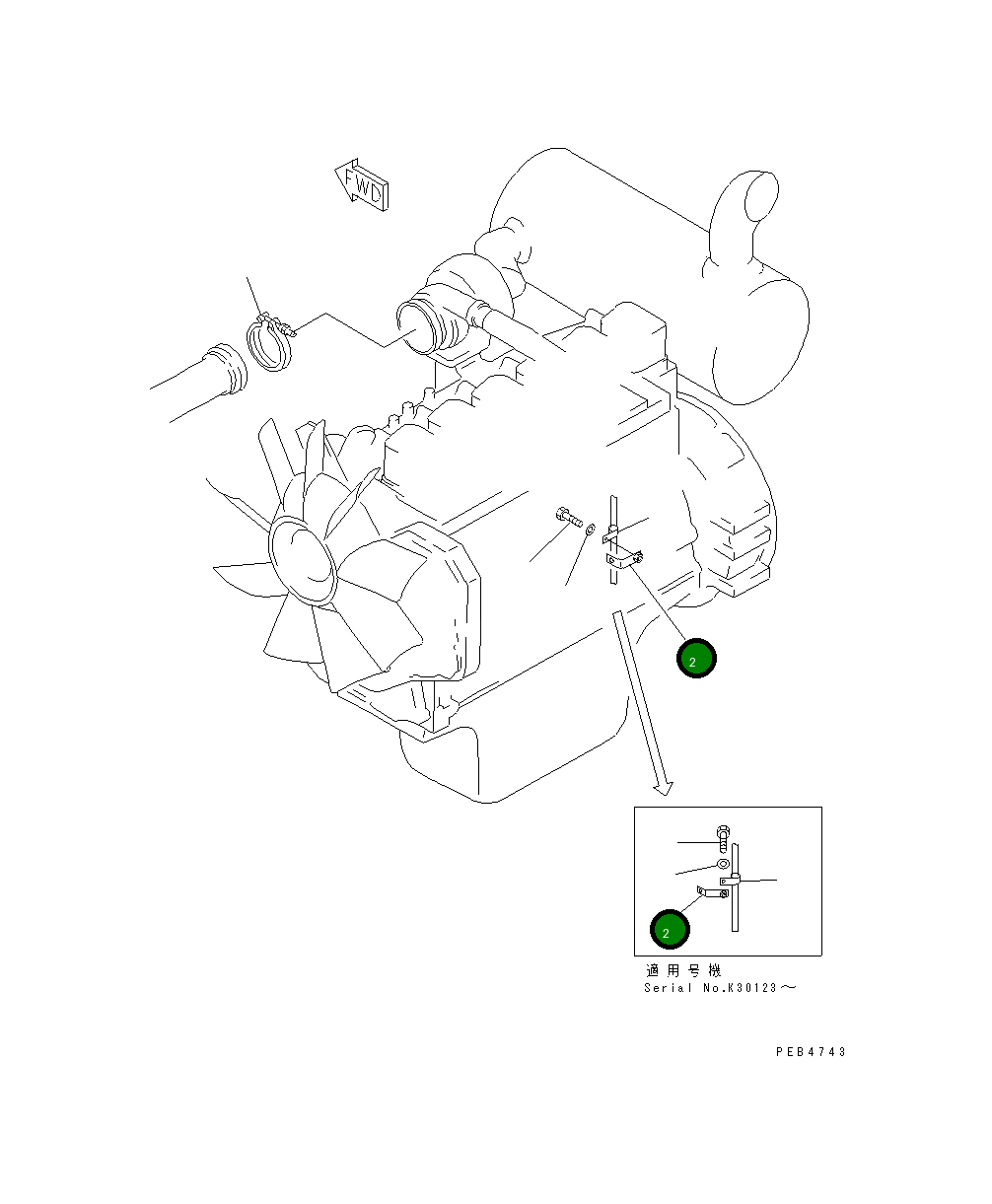 FWD

2

2

適用号機
Serial No.K30123～

PEB4743