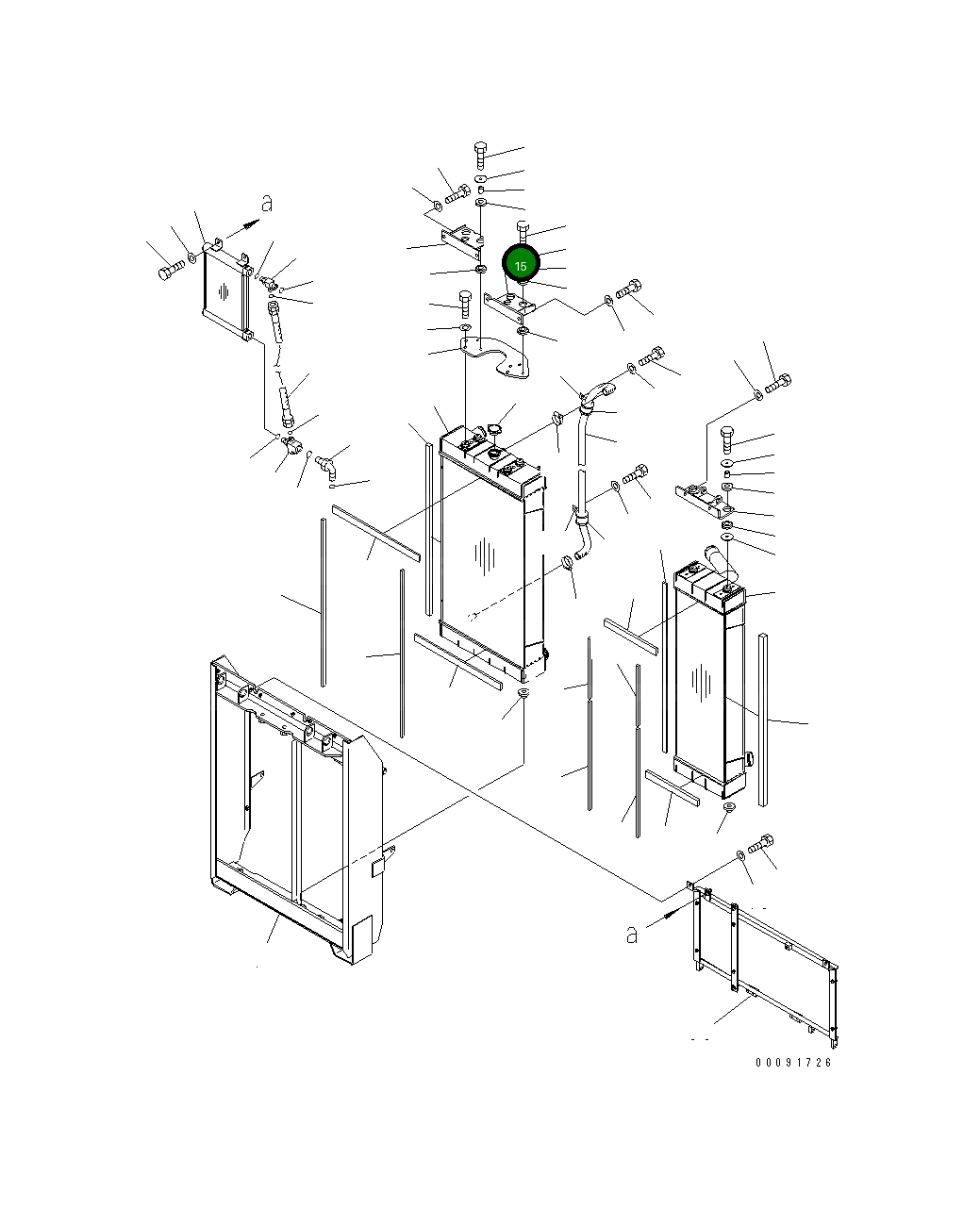 a

15

a

00091726