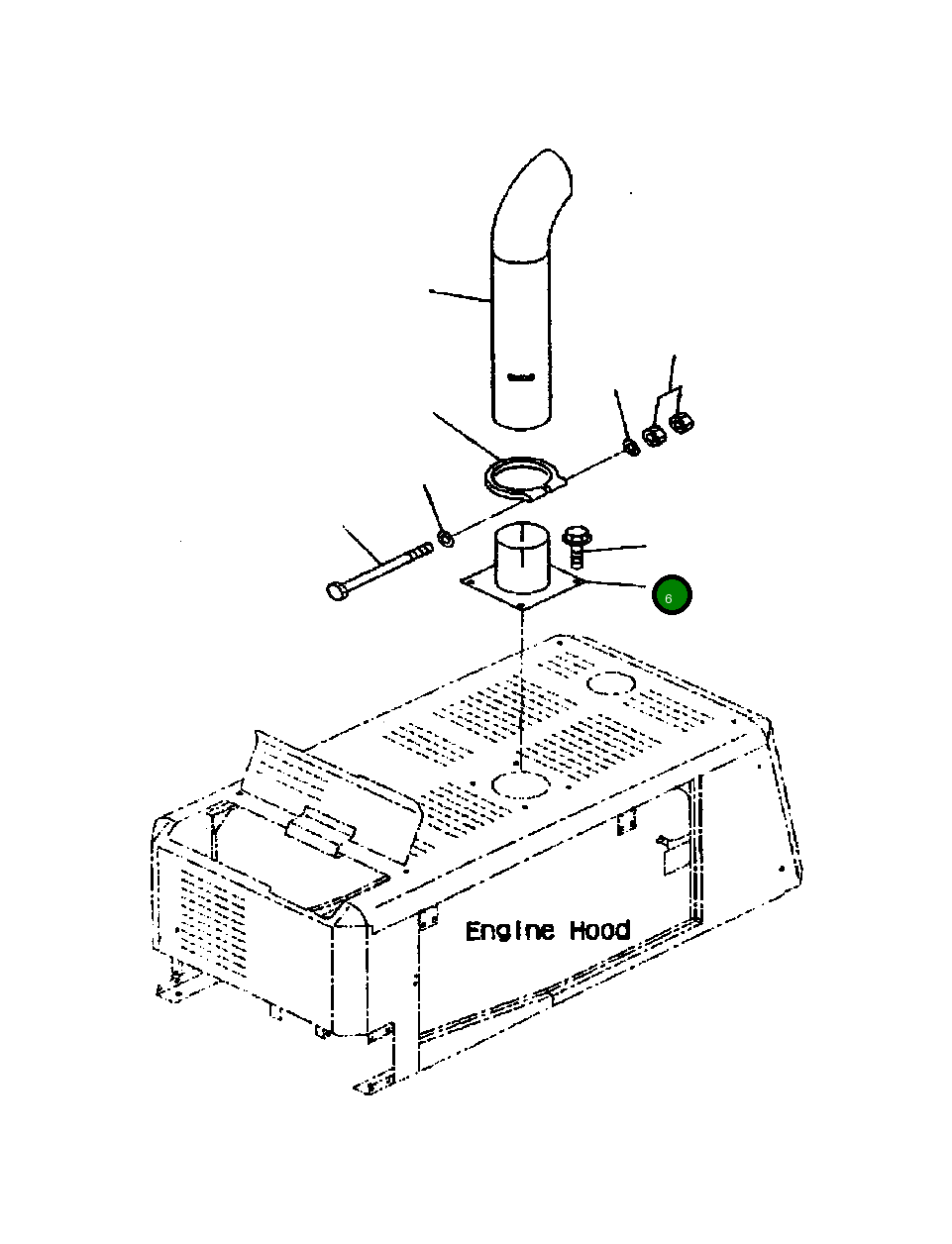 6

Engine Hood