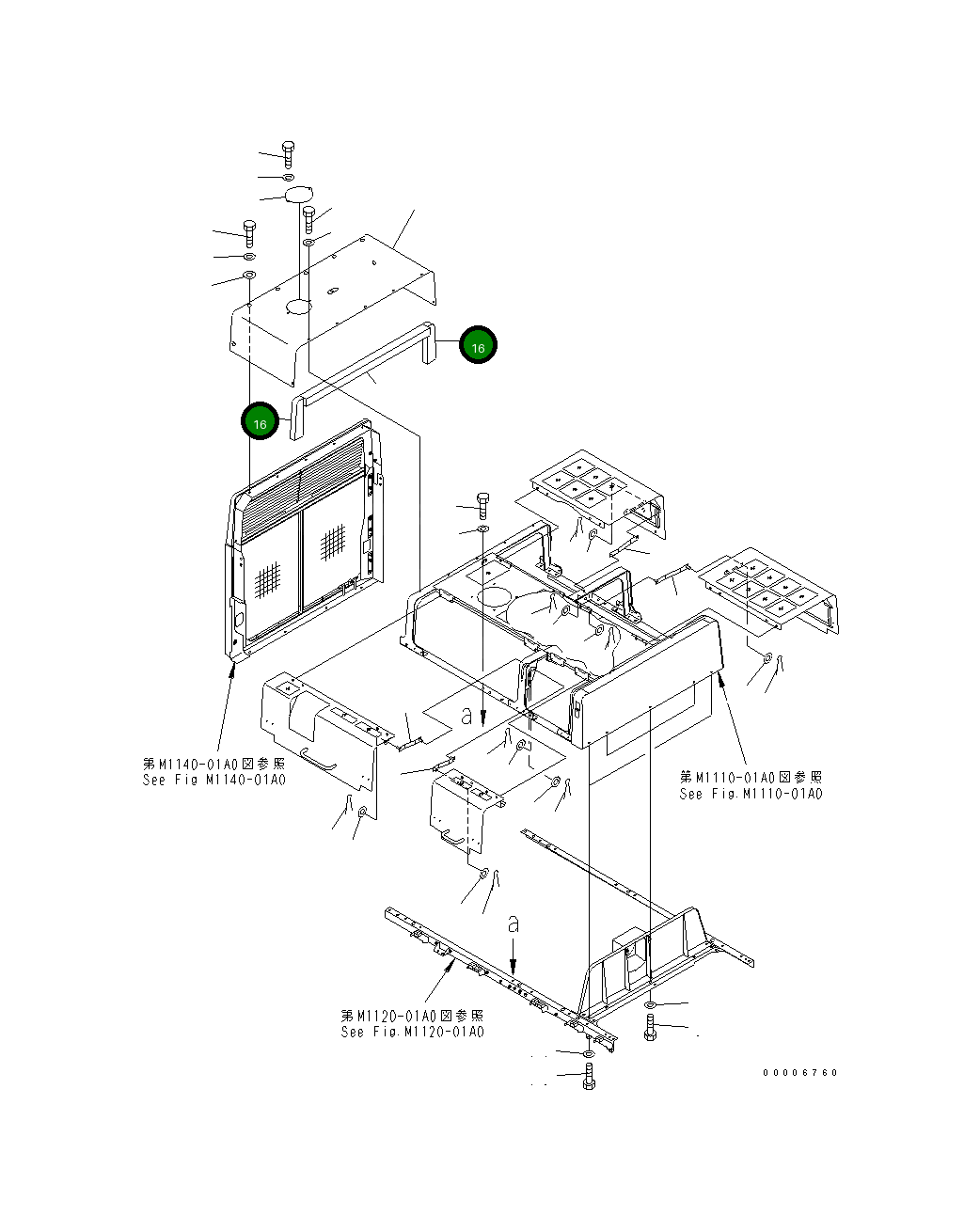 16

16

a

第M1140-01A0図参照
See Fig M1140-01A0

第M1110-01A0図参照
See Fig.M1110-01A0

a

第M1120-01A0図参照
See Fig.M1120-01A0

00006760