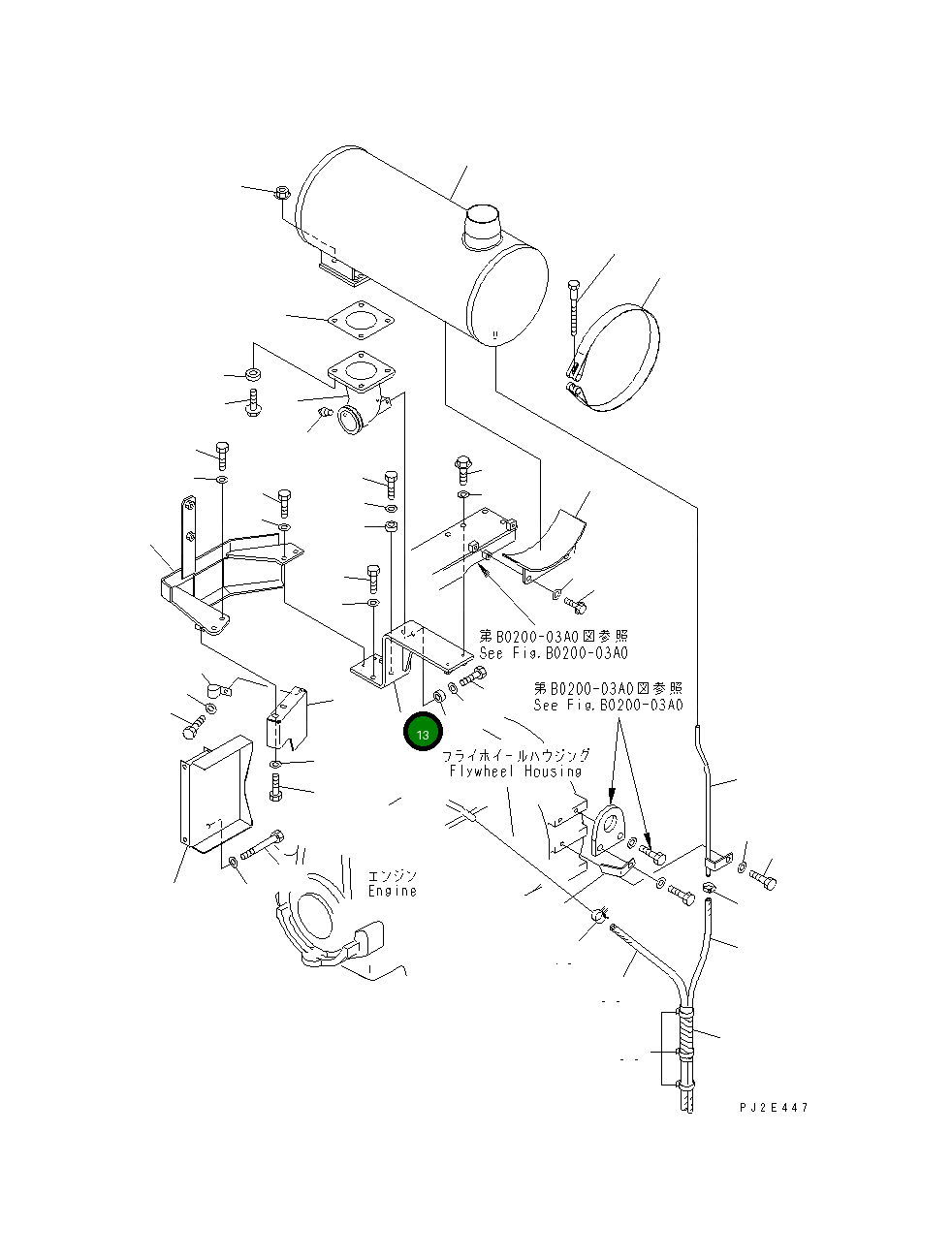 第B0200-03A0図参照
See Fig.B0200-03A0

第B0200-03A0図参照
See Fig.B0200-03A0

13

フライホイールハウジング
Flywheel Housing

エンジン
Engine

PJ2E447