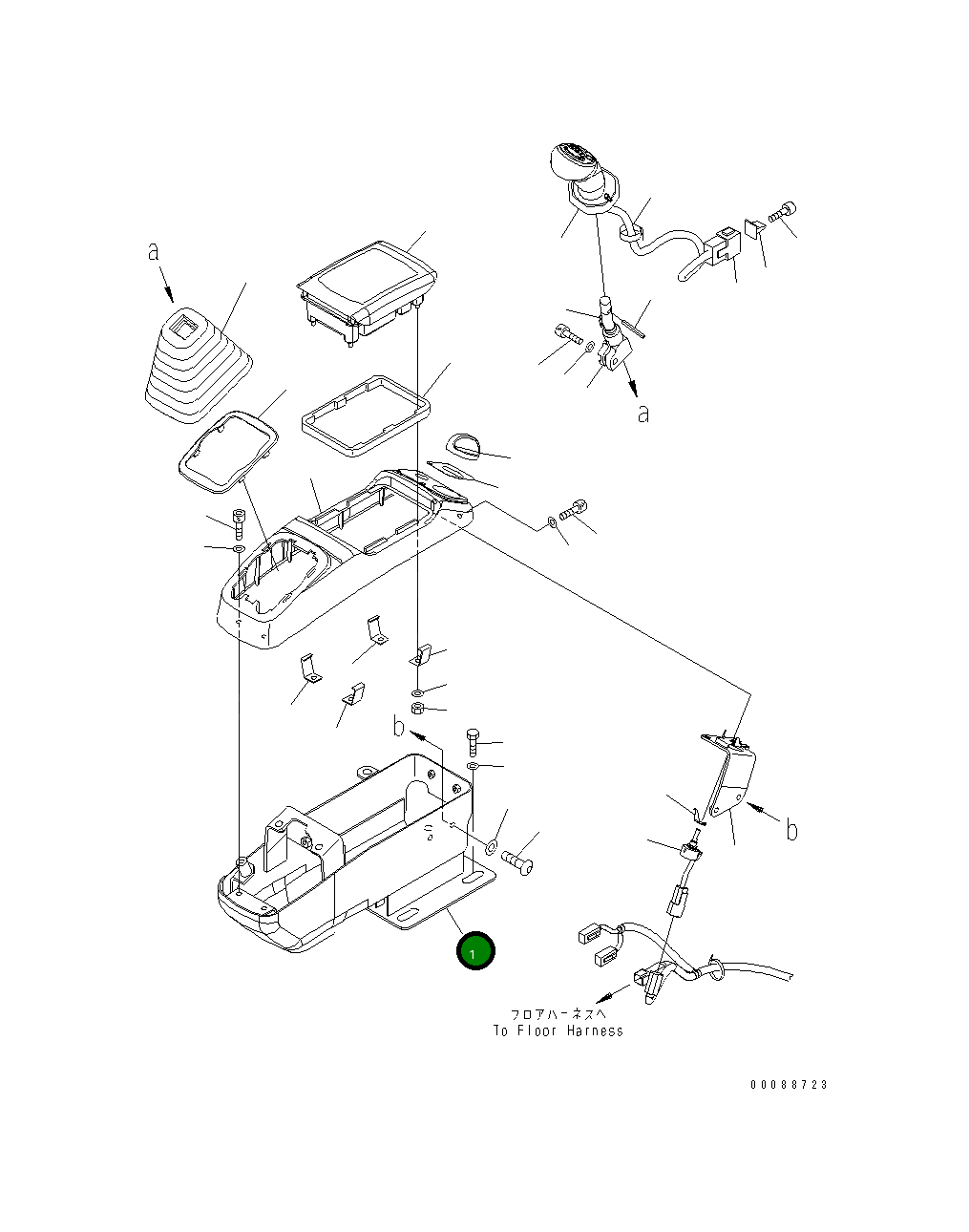 a

a

b

b

1

フロアハーネスへ
To Floor Harness

00088723